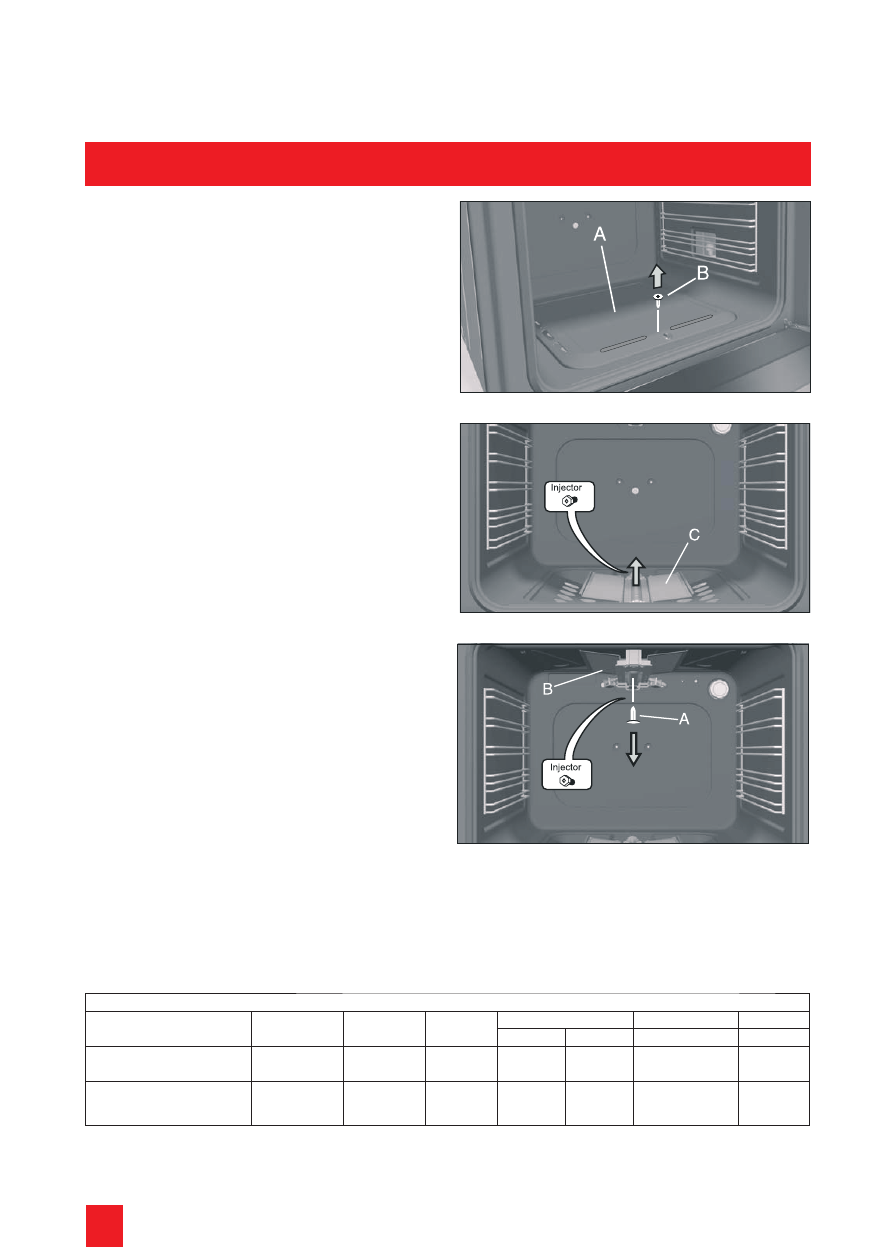 A

B

Injector

C

B

A

Injector