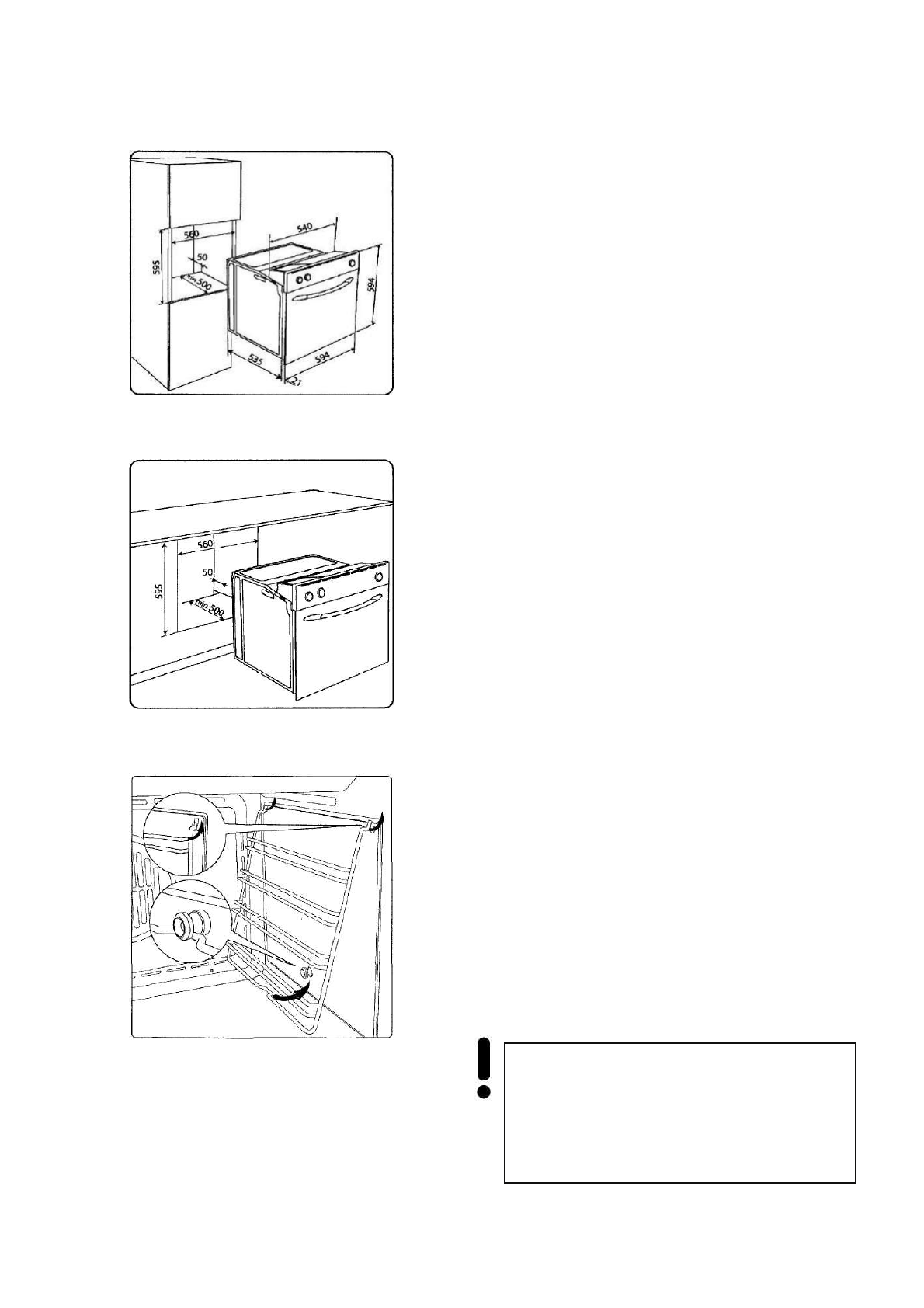 560
540
50
595
min 500
594
535
594
21

560
50
595
min 500