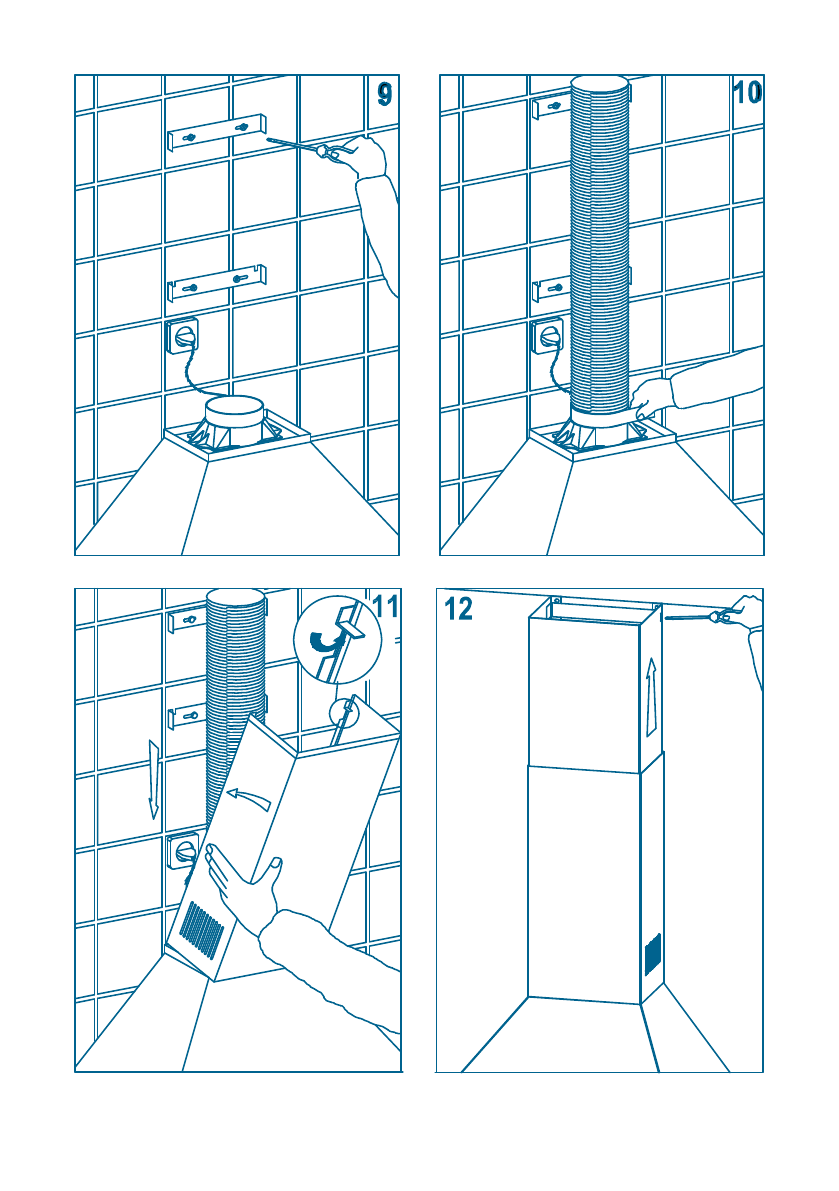 9

10

11

12