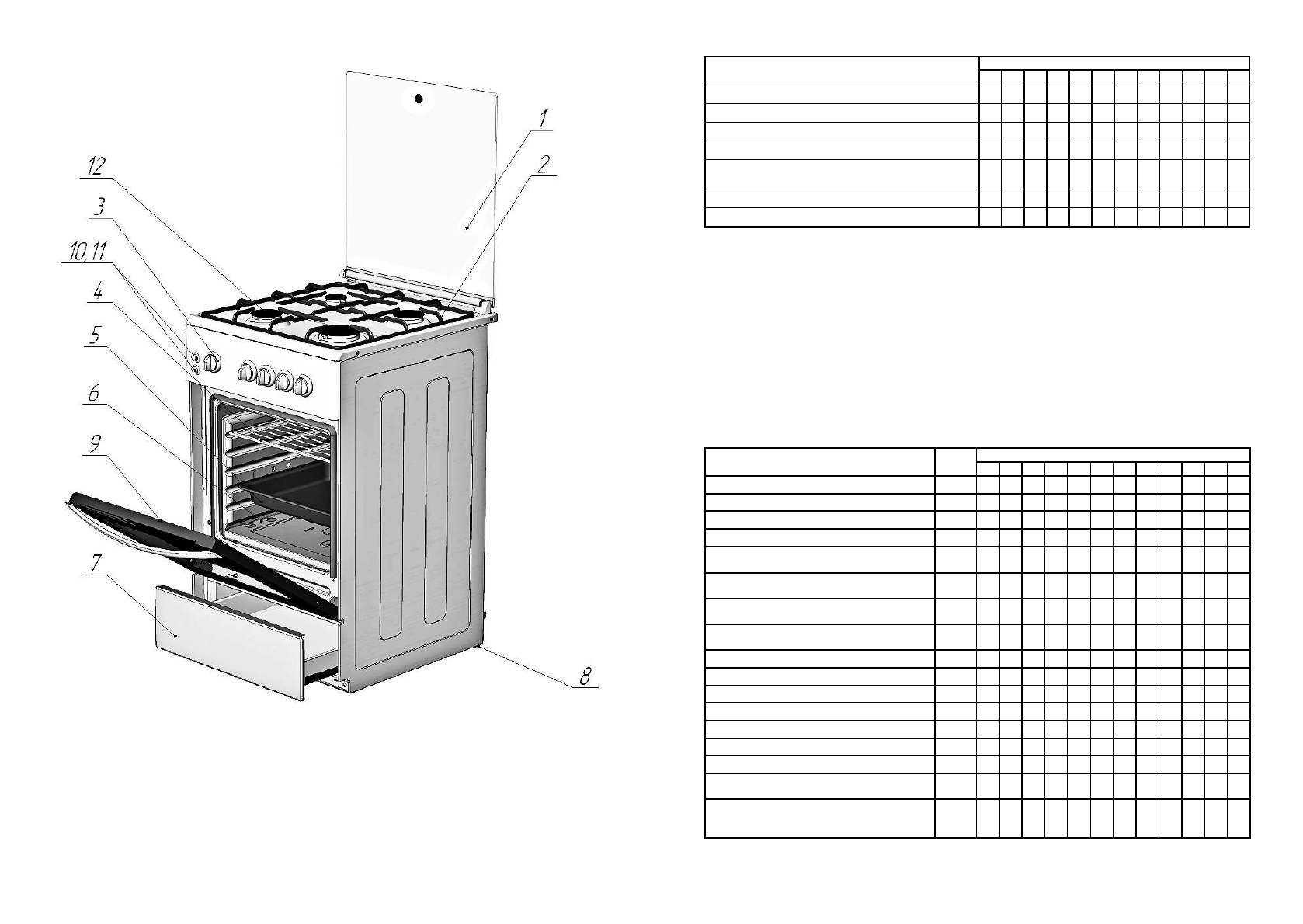 1
2
12
3
10,11
4
5
6
9
7
8