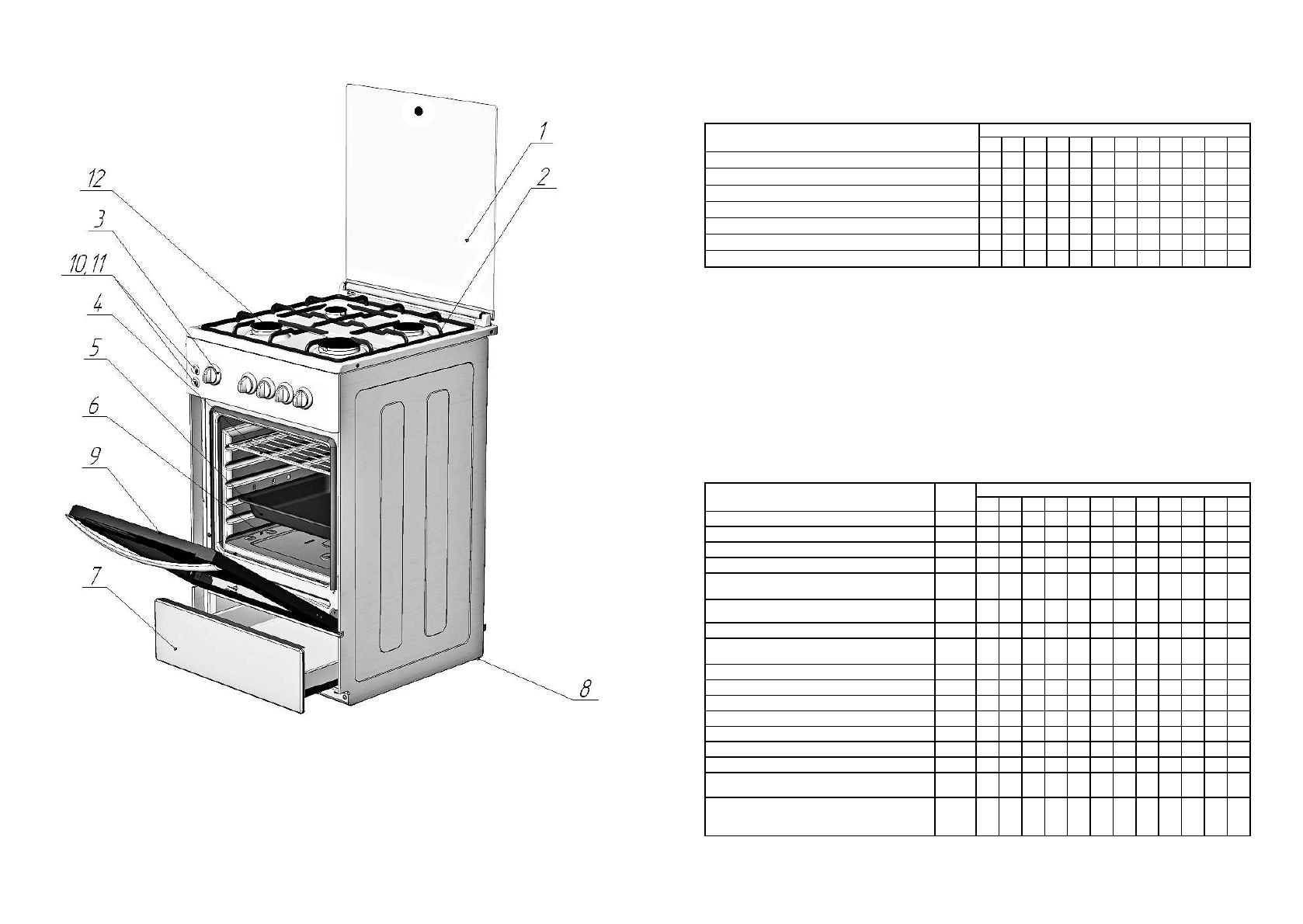 1
2
12
3
10,11
4
5
6
9
7
8