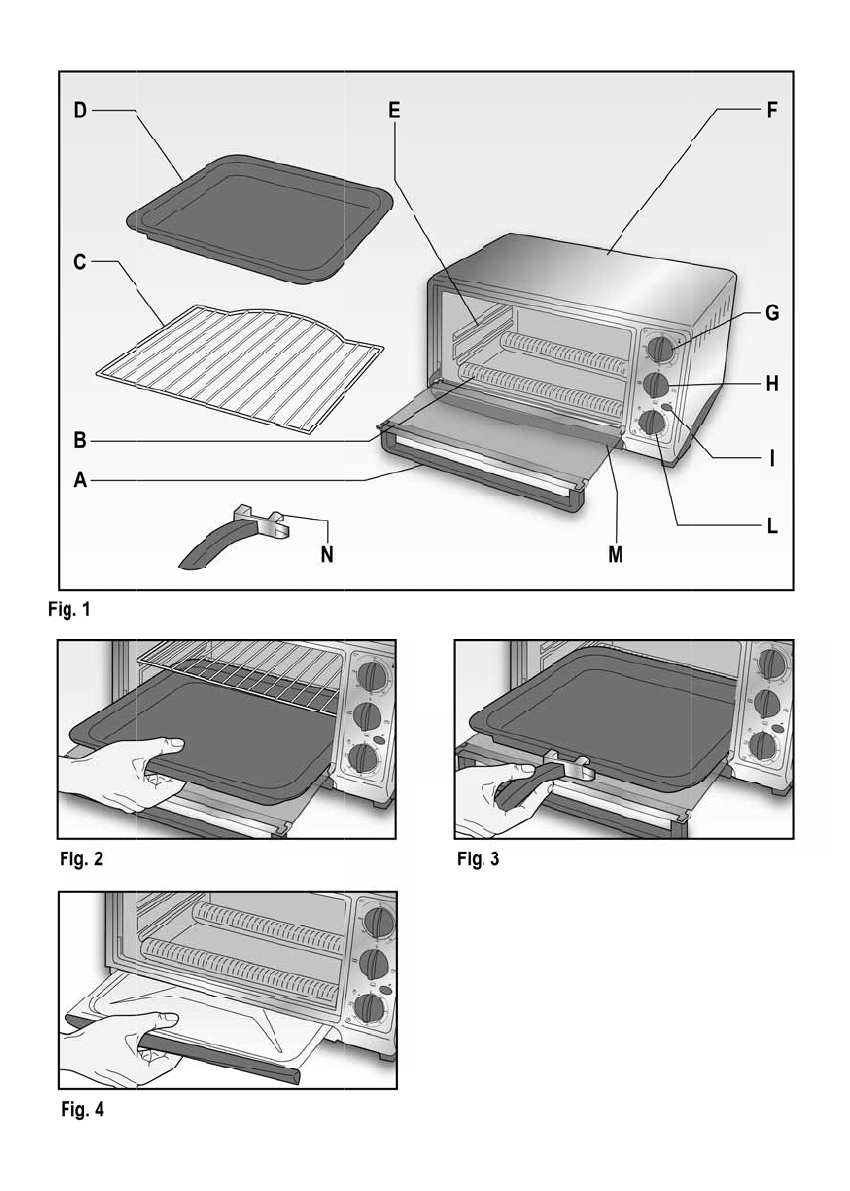 D
E
F
C
G
H
B
I
A
L
N
M
Fig. 1

Fig. 2

Fig. 3

Fig. 4