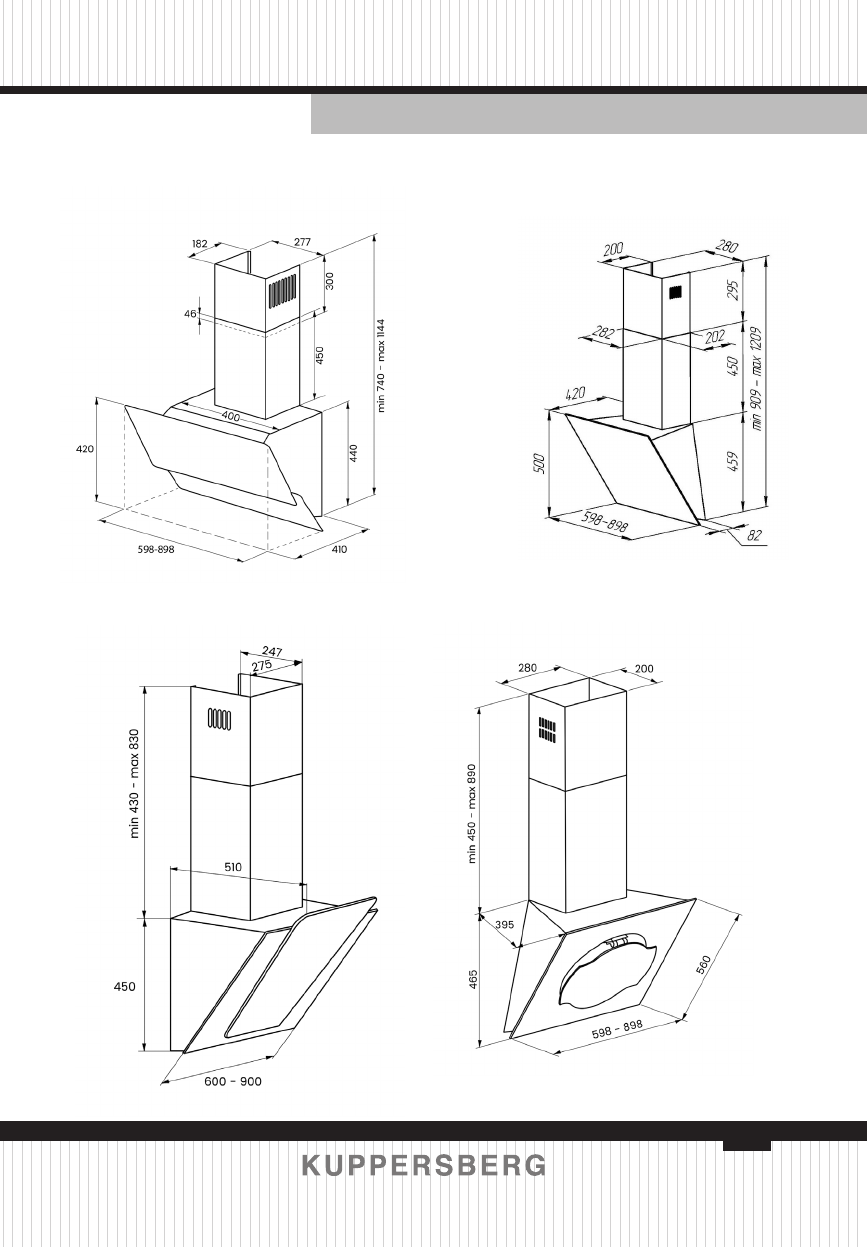 182
277
300
46
450
min 740 - max 1144
400
420
440
598-898
410

200
280
295
282
202
450
min 909 - max 1209
420
500
459
598-898
82

247
275
min 430 - max 830
510
450
600 - 900

280
200
min 450 - max 890
395
465
560
598 - 898

KUPPERSBERG