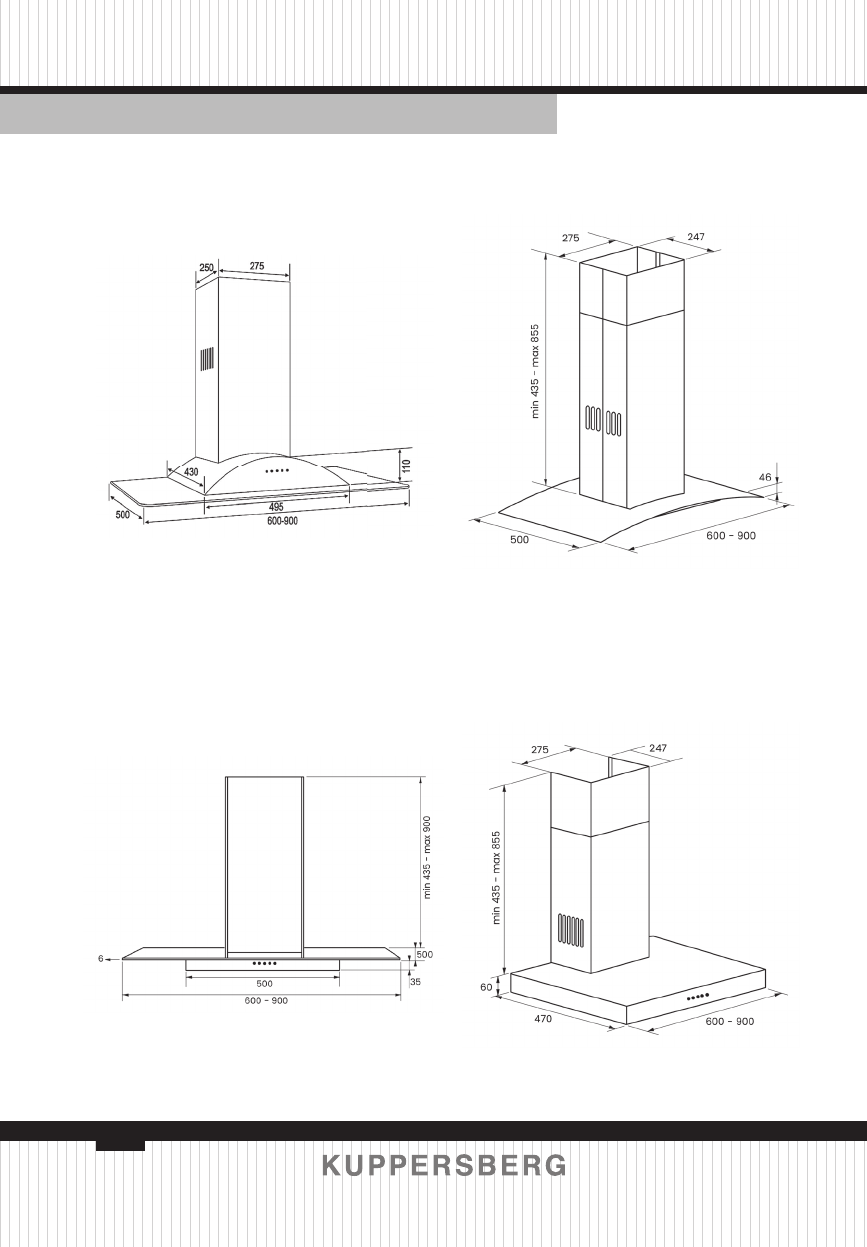 250
275
430
110
495
500
600-900

275
247
min 435 - max 855
46
500
600 - 900

min 435 - max 900
6
500
500
35
600 - 900

275
247
min 435 - max 855
60
470
600 - 900

KUPPERSBERG