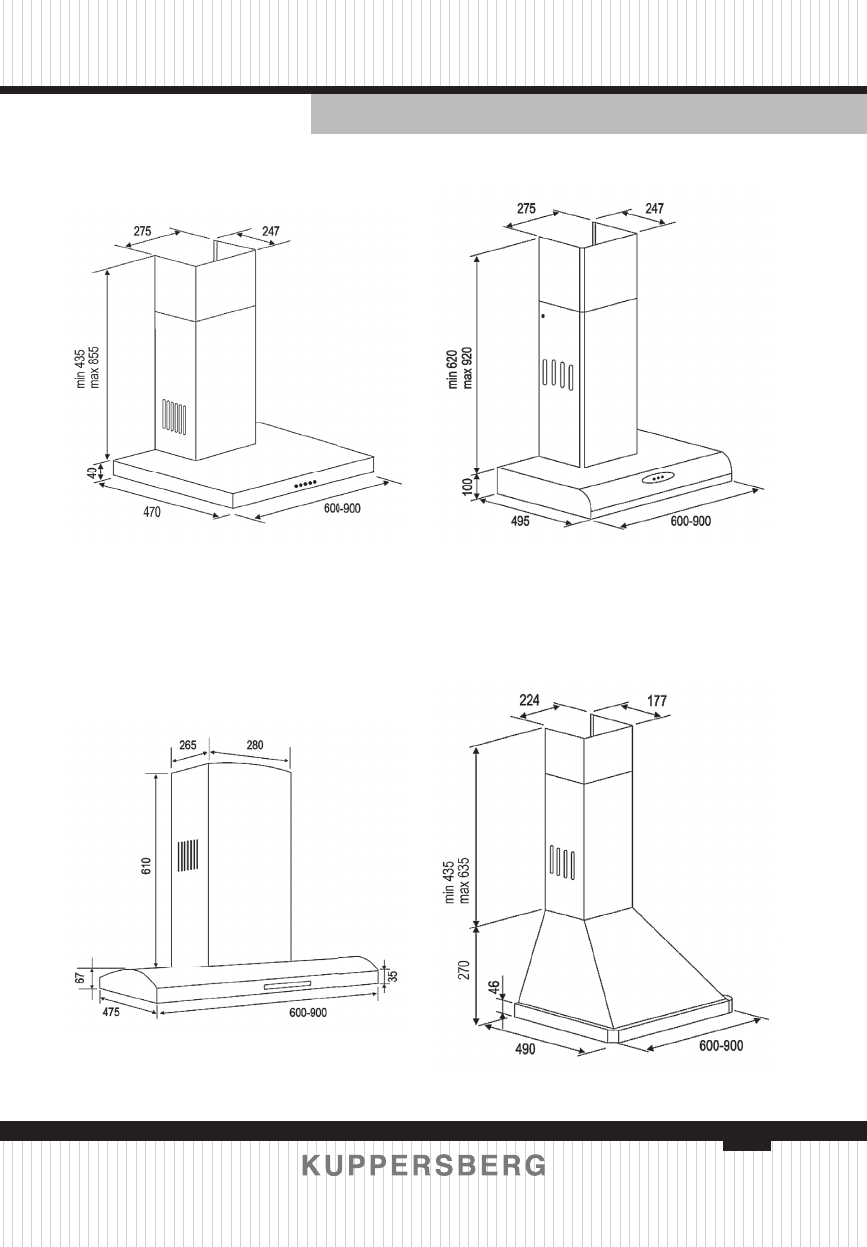 275
247
min 435
max 855
40
470
600-900

275
247
min 620
max 920
100
495
600-900

265
280
610
67
35
475
600-900

224
177
min 435
max 635
270
46
490
600-900

KUPPERSBERG