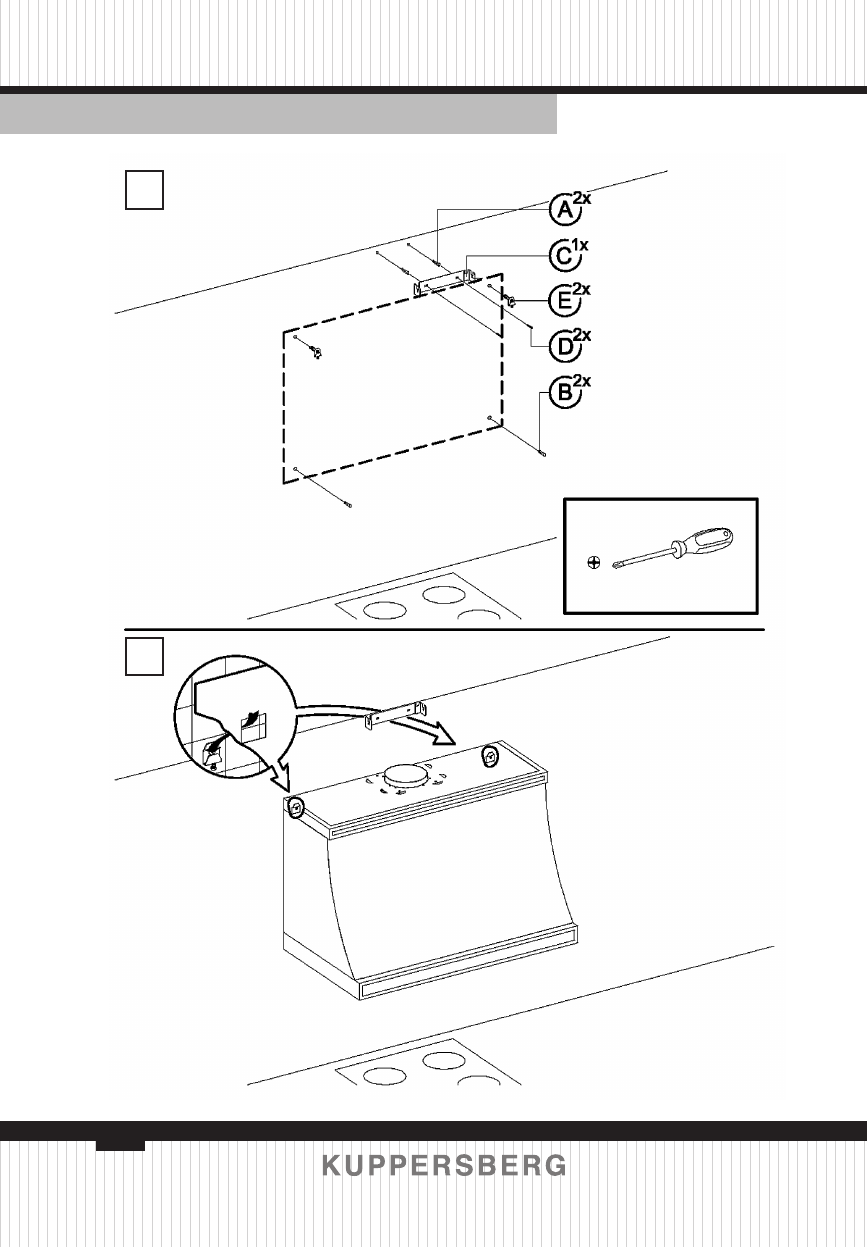 A 2x
C 1x
E 2x
D 2x
B 2x

KUPPERSBERG