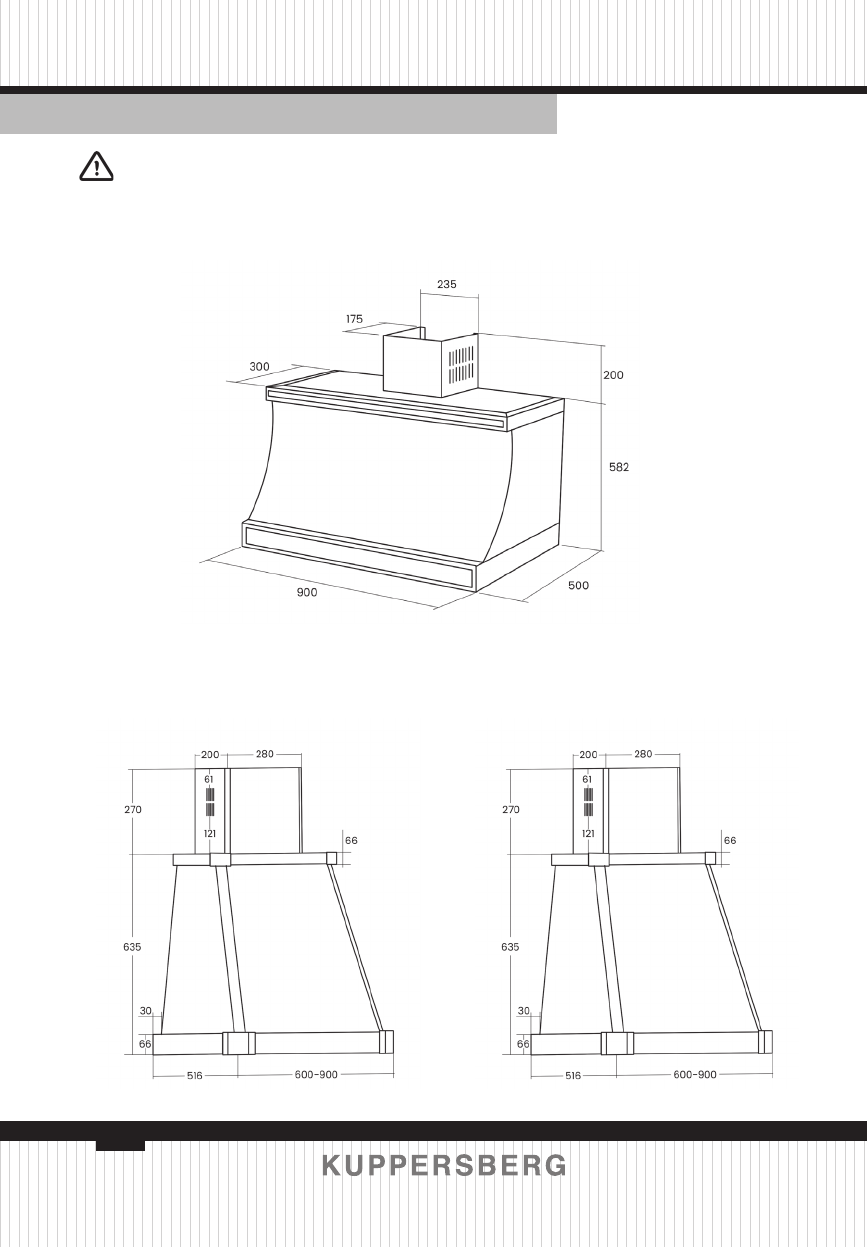 235
175
300
200
582
900
500

200 280
61
121
270
66
635
30
66
516 600-900

200 280
61
121
270
66
635
30
66
516 600-900

KUPPERSBERG