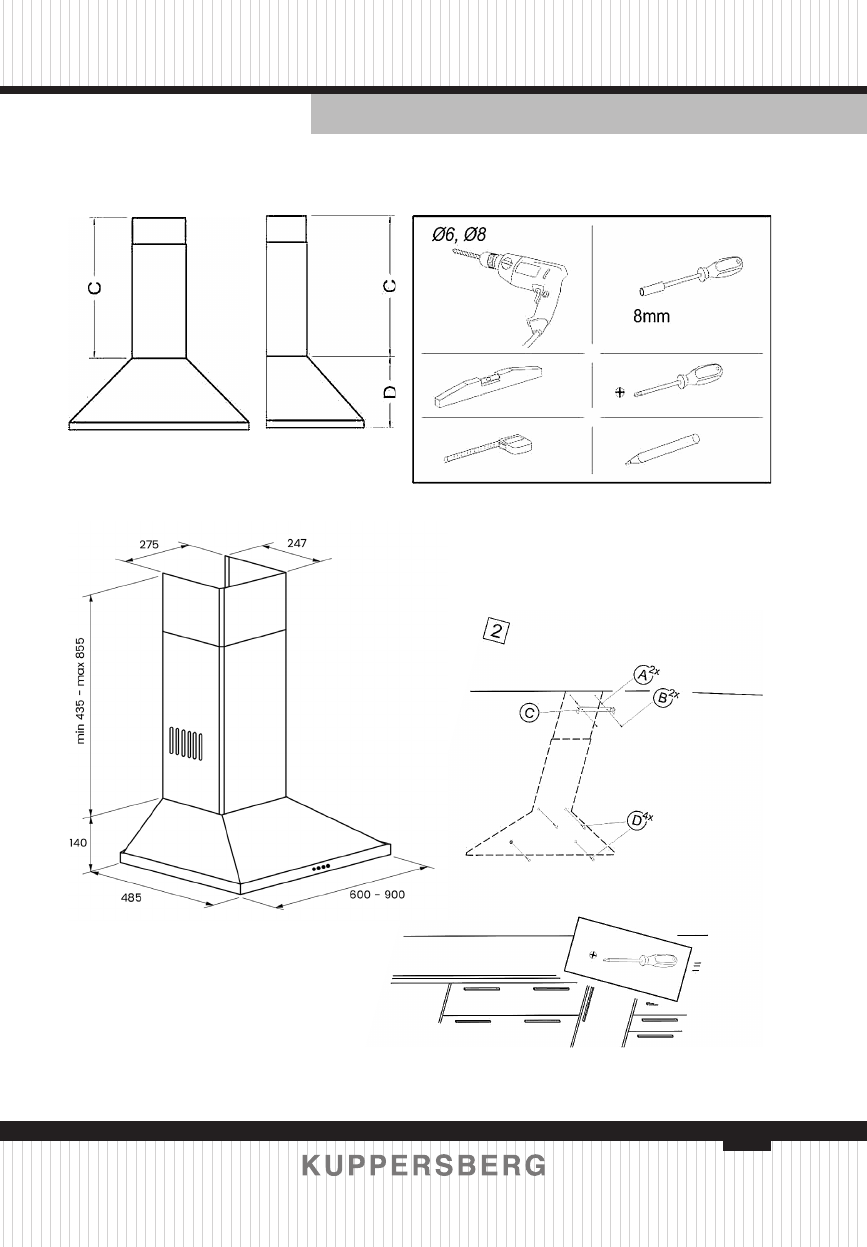 C

C

D

Ø6, Ø8

8mm

275

247

min 435 - max 855

140

485

600 - 900

2

A 2x

B 2x

C

D 4x

KUPPERSBERG