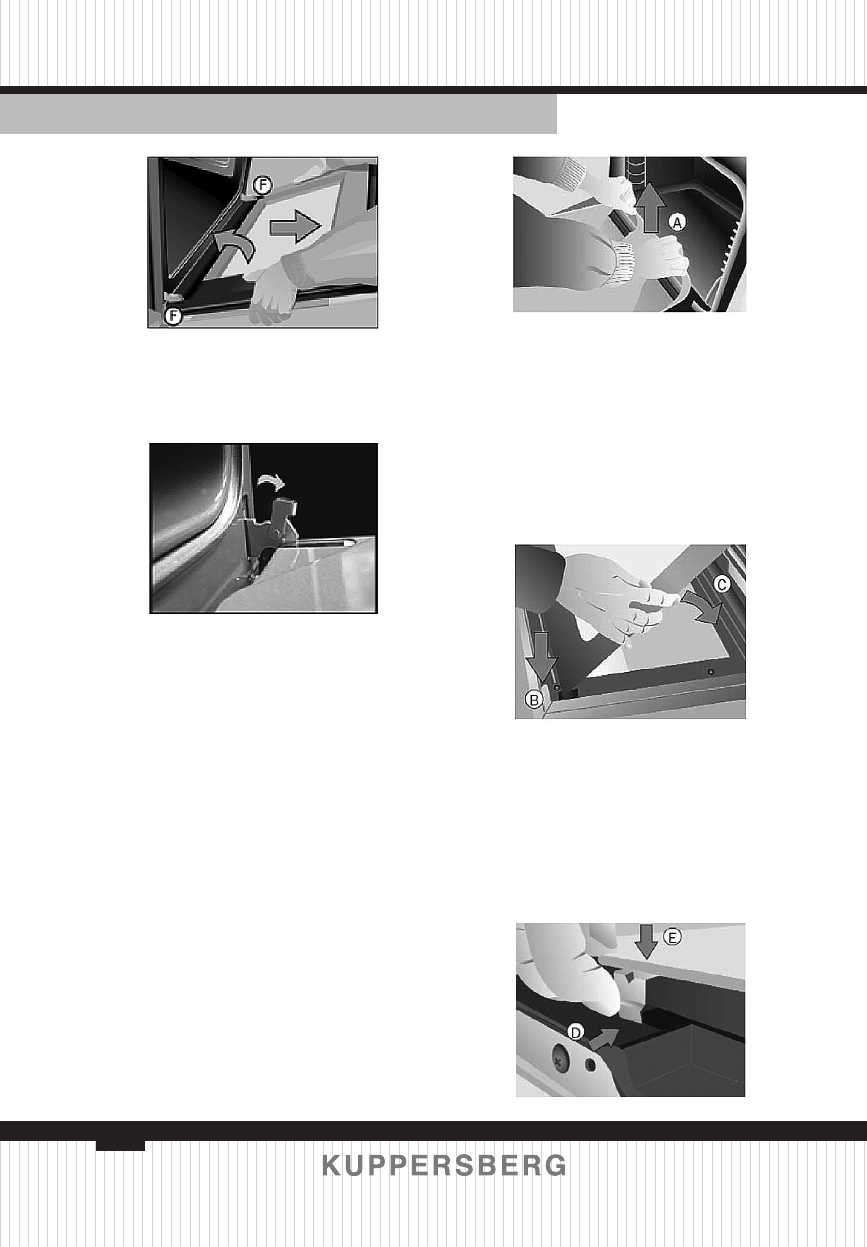 F

F

A

C

B

E

D

KUPPERSBERG