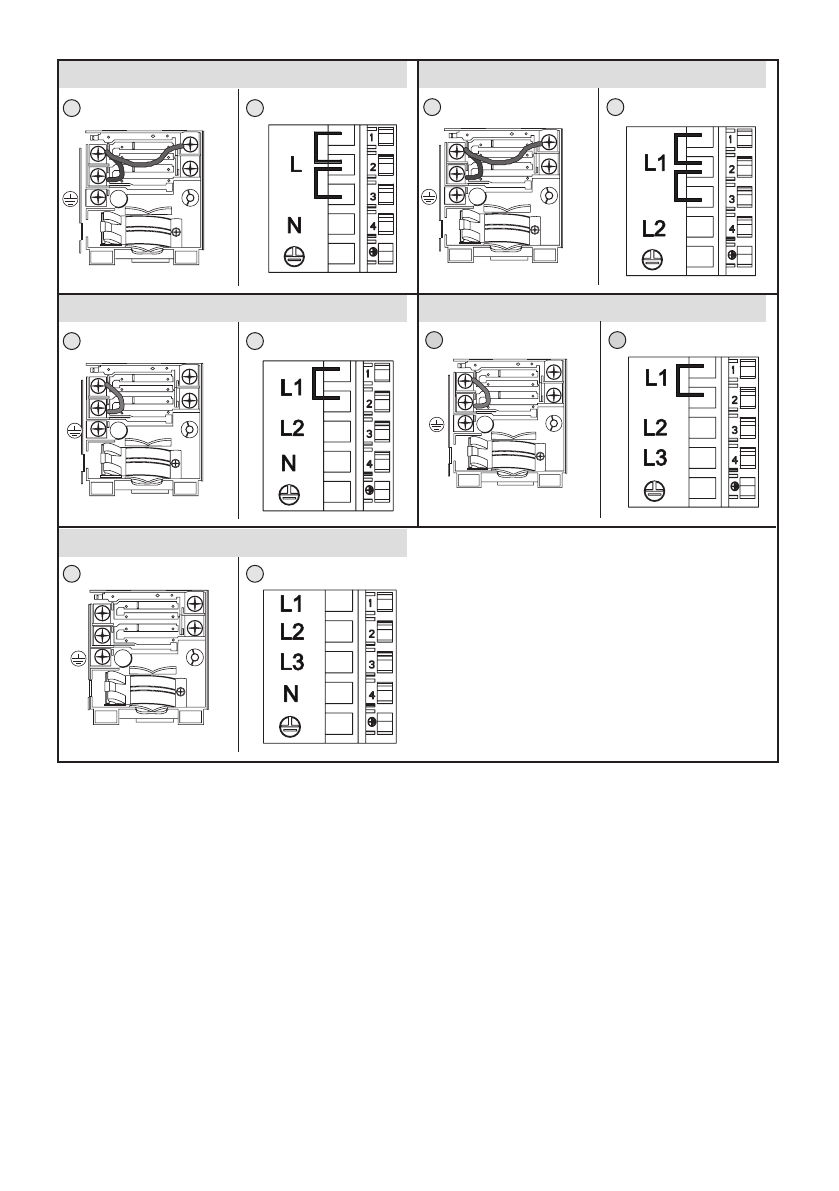 L
N
1
2
3
4

L1
L2
1
2
3
4

L1
L2
N
1
2
3
4

L1
L2
L3
1
2
3
4

L1
L2
L3
N
1
2
3
4