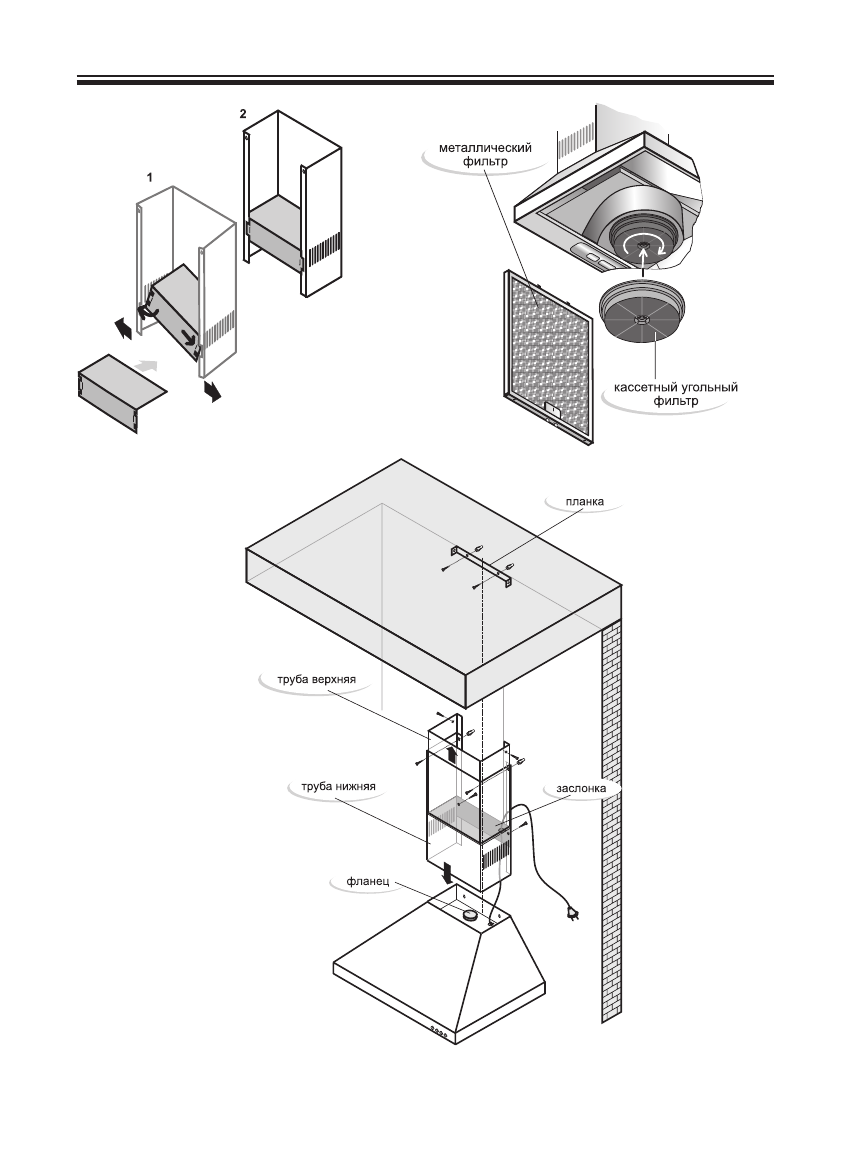 2

1

металлический фильтр

кассетный угольный фильтр

планка

труба верхняя

труба нижняя

заслонка

фланец