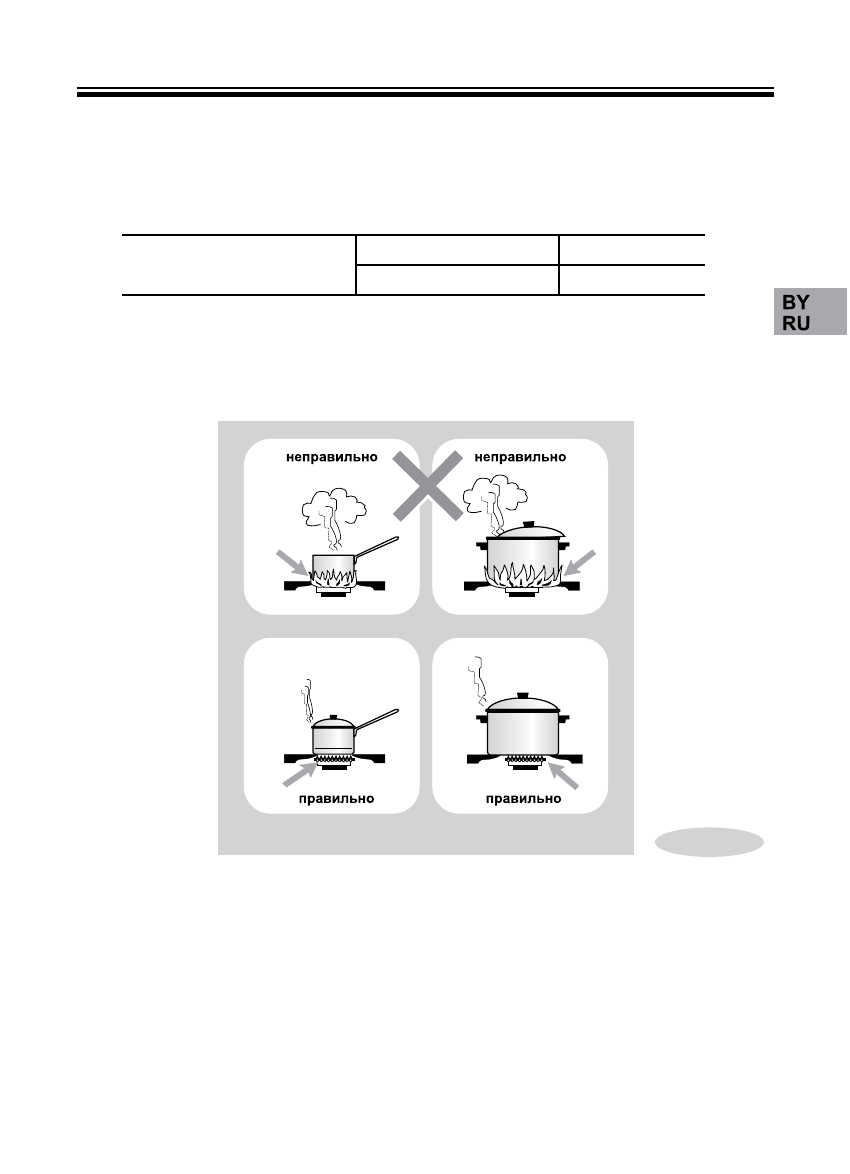 BY
RU

неправильно

неправильно

правильно

правильно