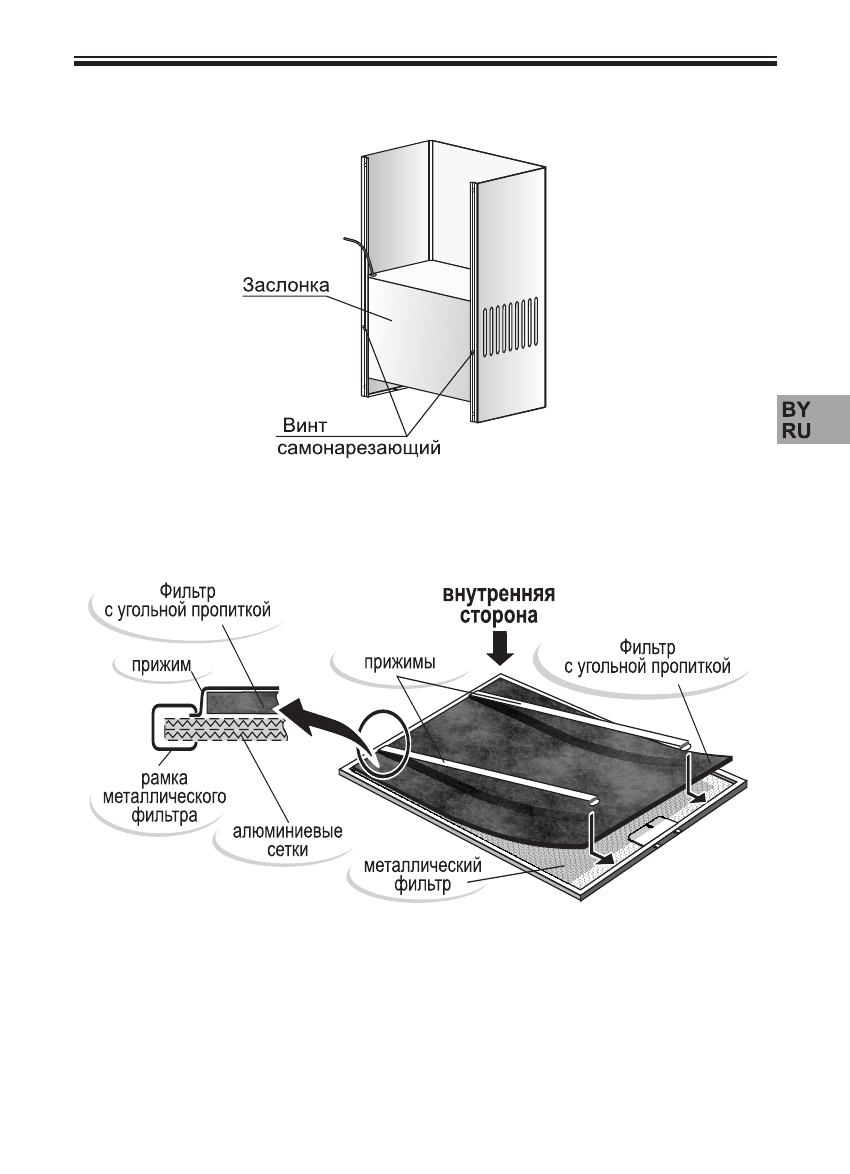 Заслонка

Винт самонарезающий

BY
RU

Фильтр с угольной пропиткой

прижим

рамка металлического фильтра

алюминиевые сетки

внутренняя сторона

прижимы

Фильтр с угольной пропиткой

металлический фильтр