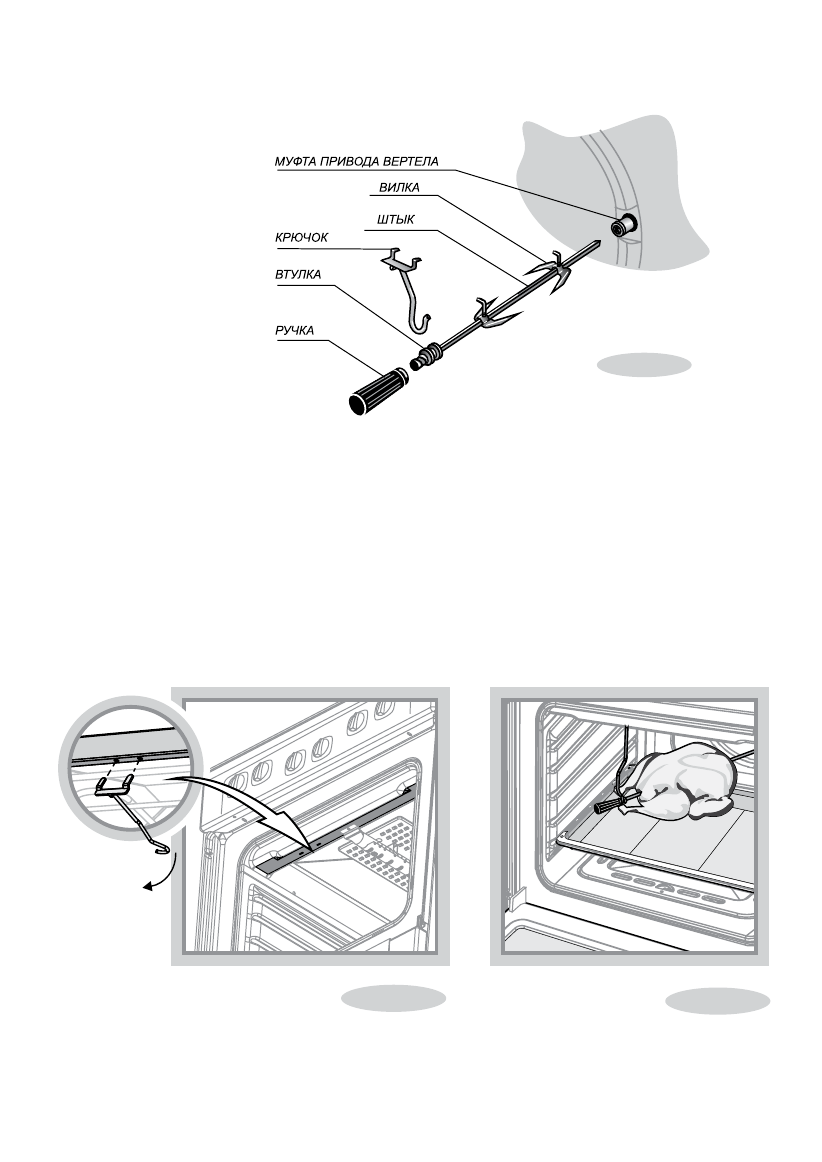 МУФТА ПРИВОДА ВЕРТЕЛА
ВИЛКА
ШТЫК
КРЮЧОК
ВТУЛКА
РУЧКА