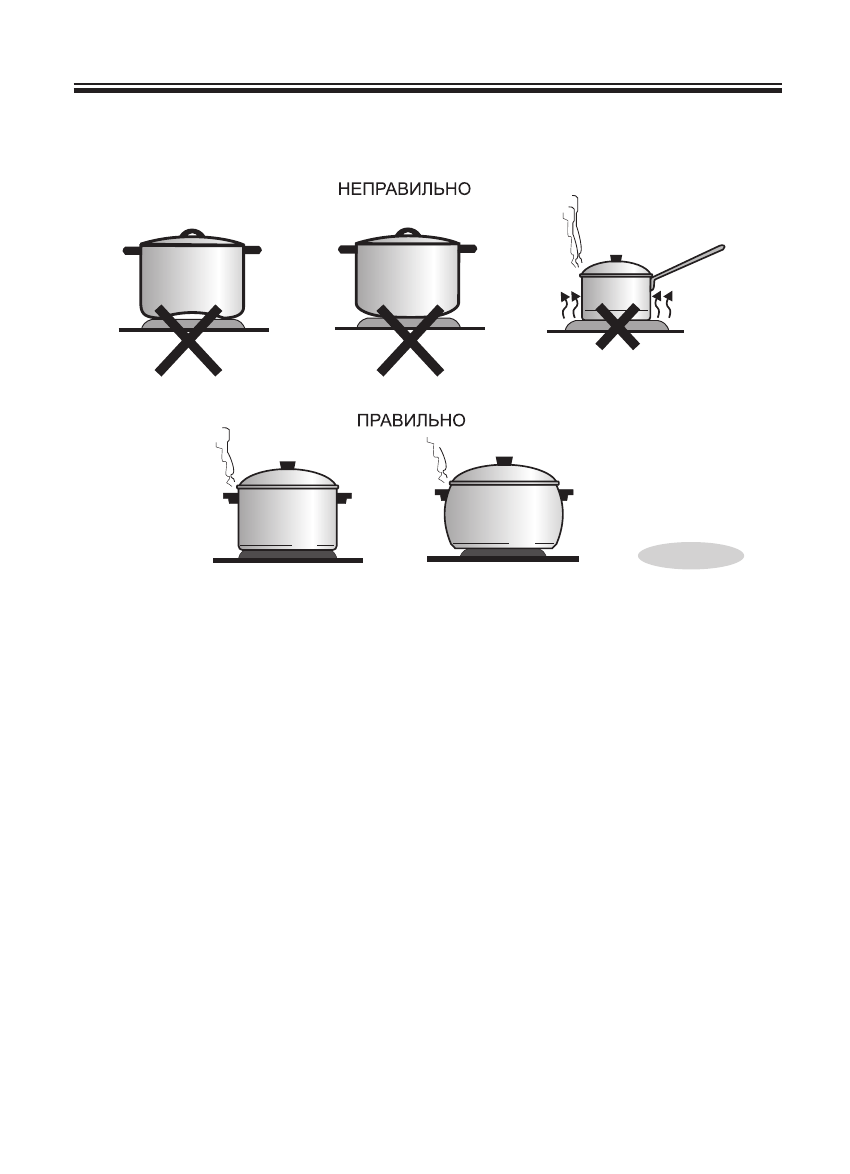 НЕПРАВИЛЬНО

ПРАВИЛЬНО