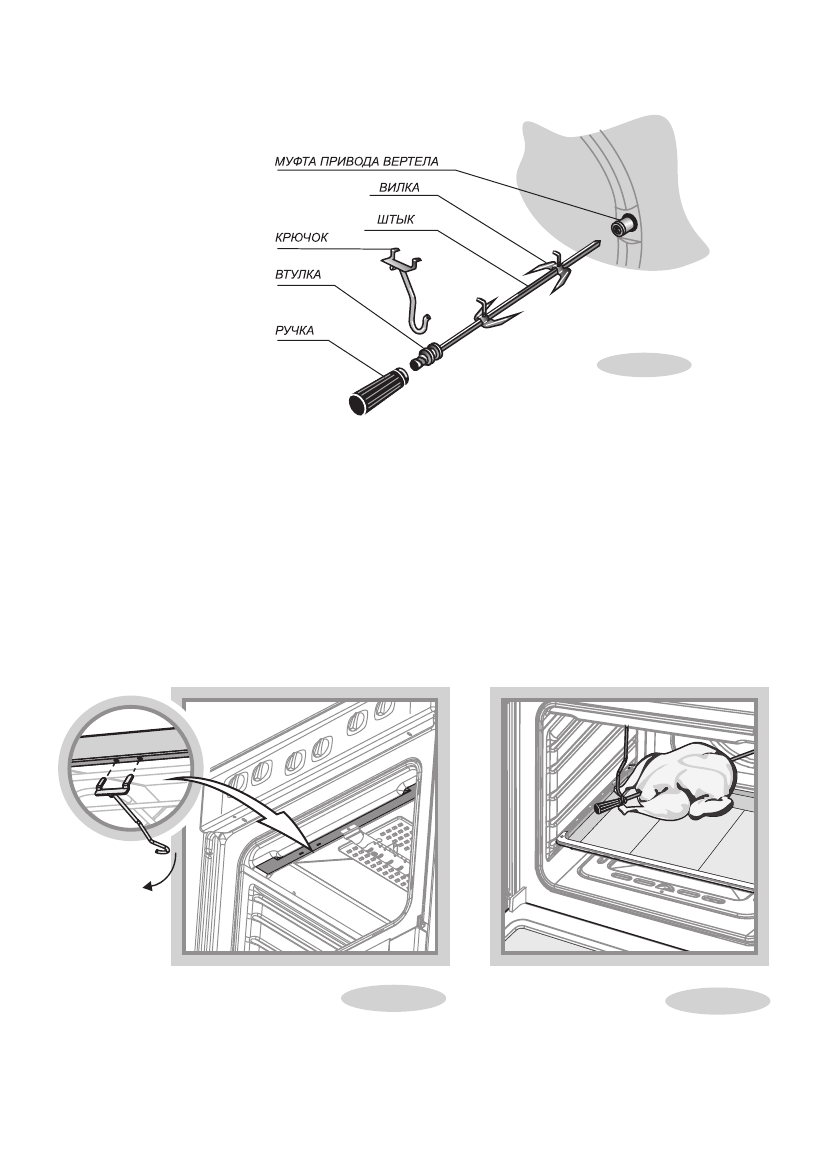 МУФТА ПРИВОДА ВЕРТЕЛА
ВИЛКА
ШТЫК
КРЮЧОК
ВТУЛКА
РУЧКА