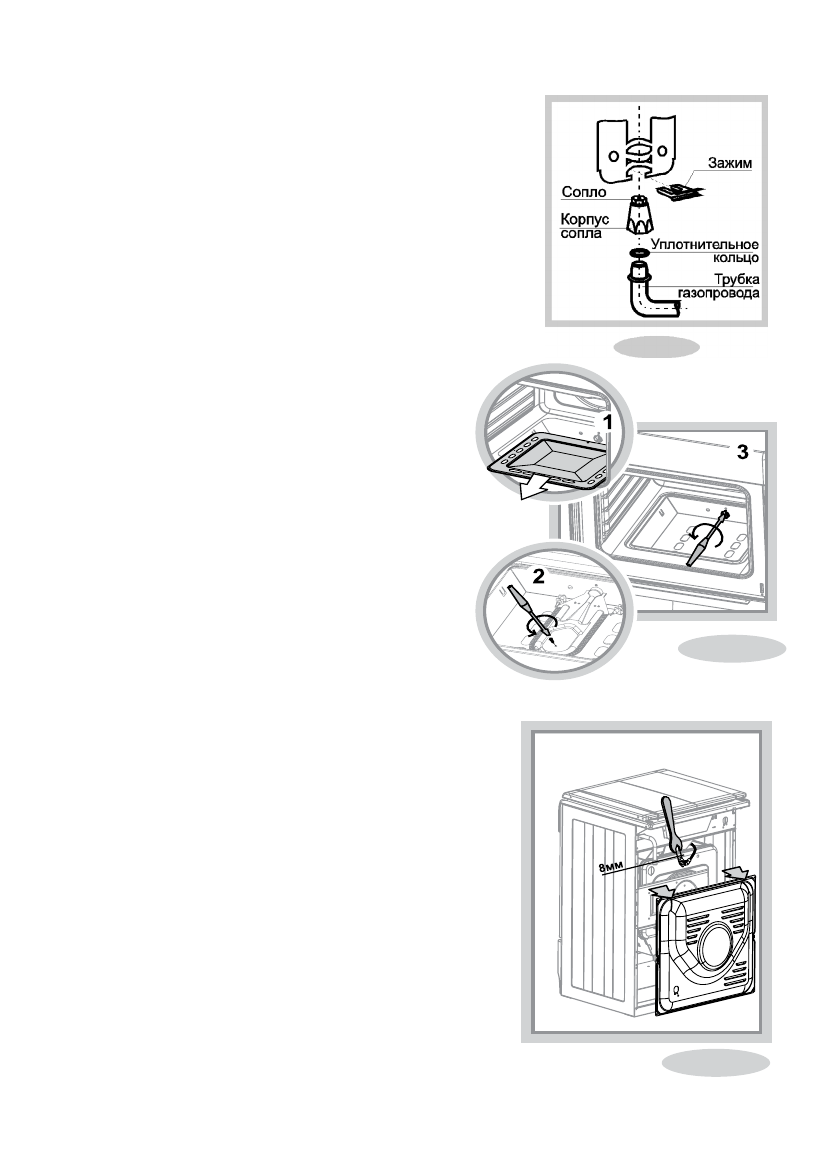 Зажим
Сопло
Корпус сопла
Уплотнительное кольцо
Трубка газопровода

1
3
2

8мм