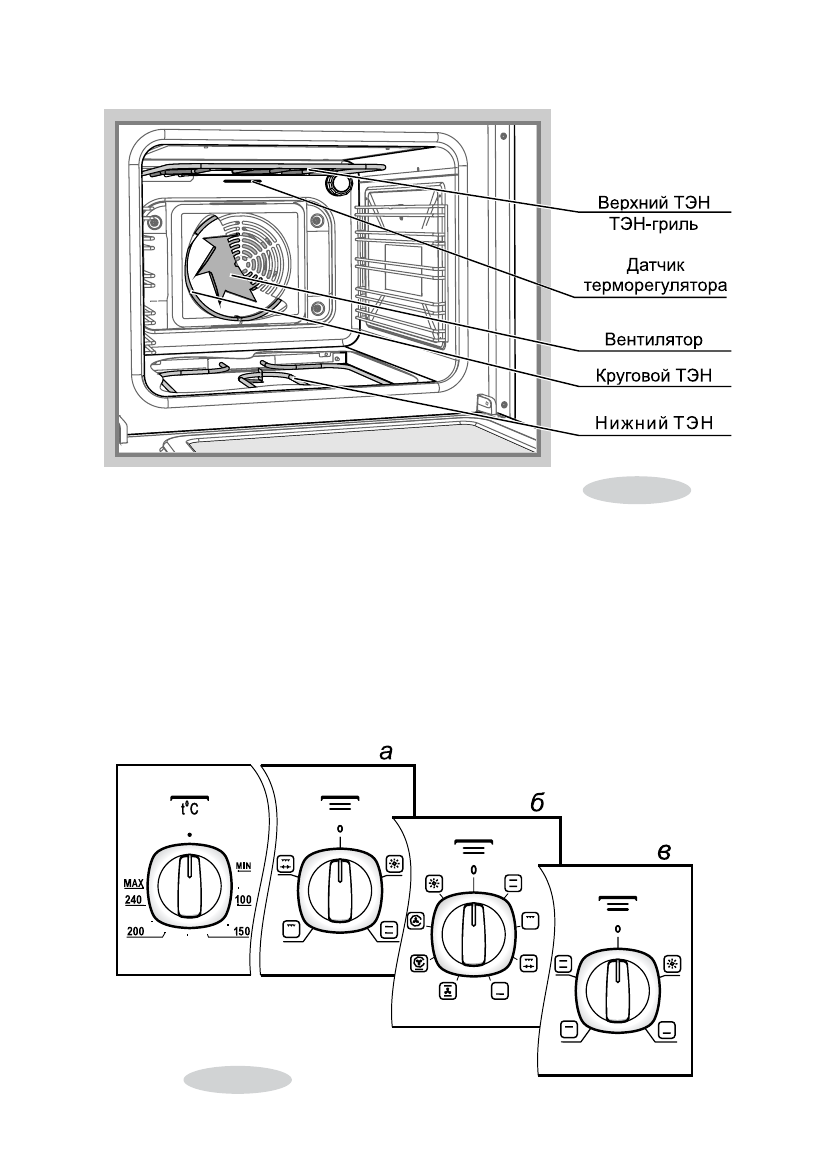 Верхний ТЭН
ТЭН-гриль

Датчик
терморегулятора

Вентилятор

Круговой ТЭН

Нижний ТЭН

а

б

в

t°C

MAX
240

200

MIN

100

150

0

0

0