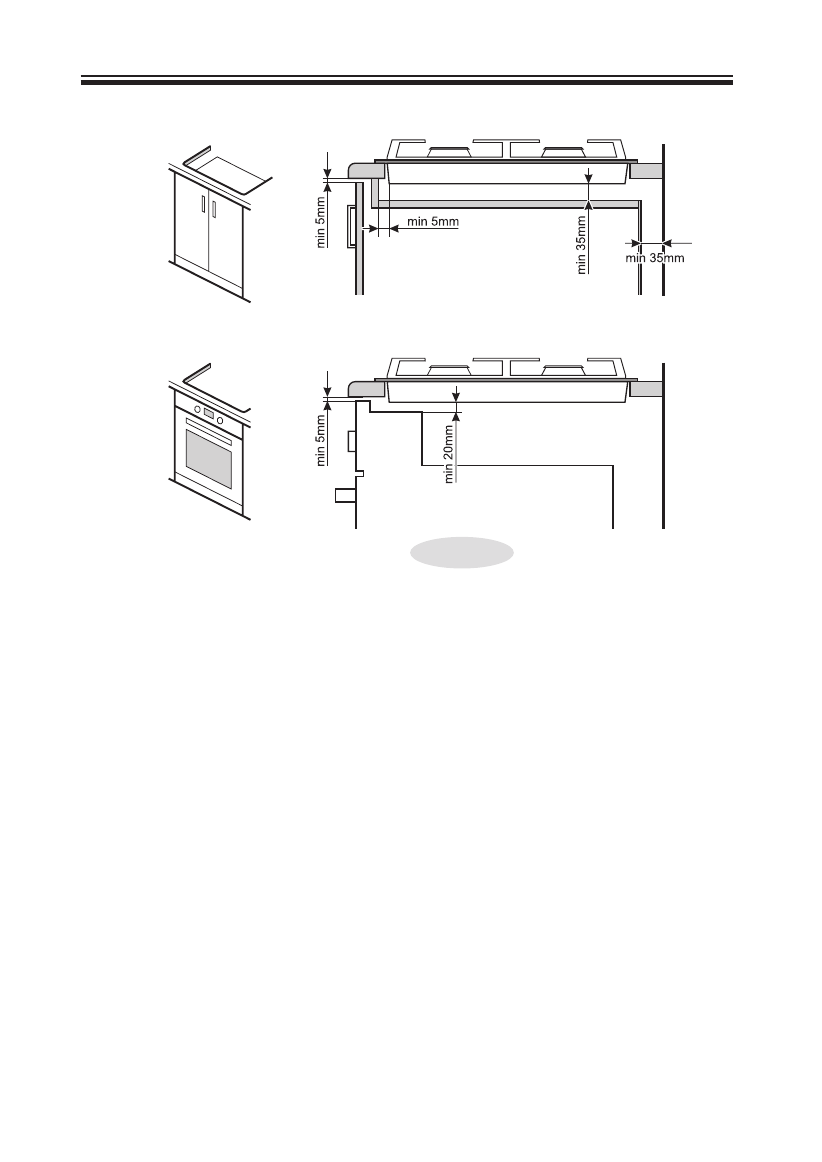 min 5mm

min 5mm

min 35mm

min 35mm

min 5mm

min 20mm