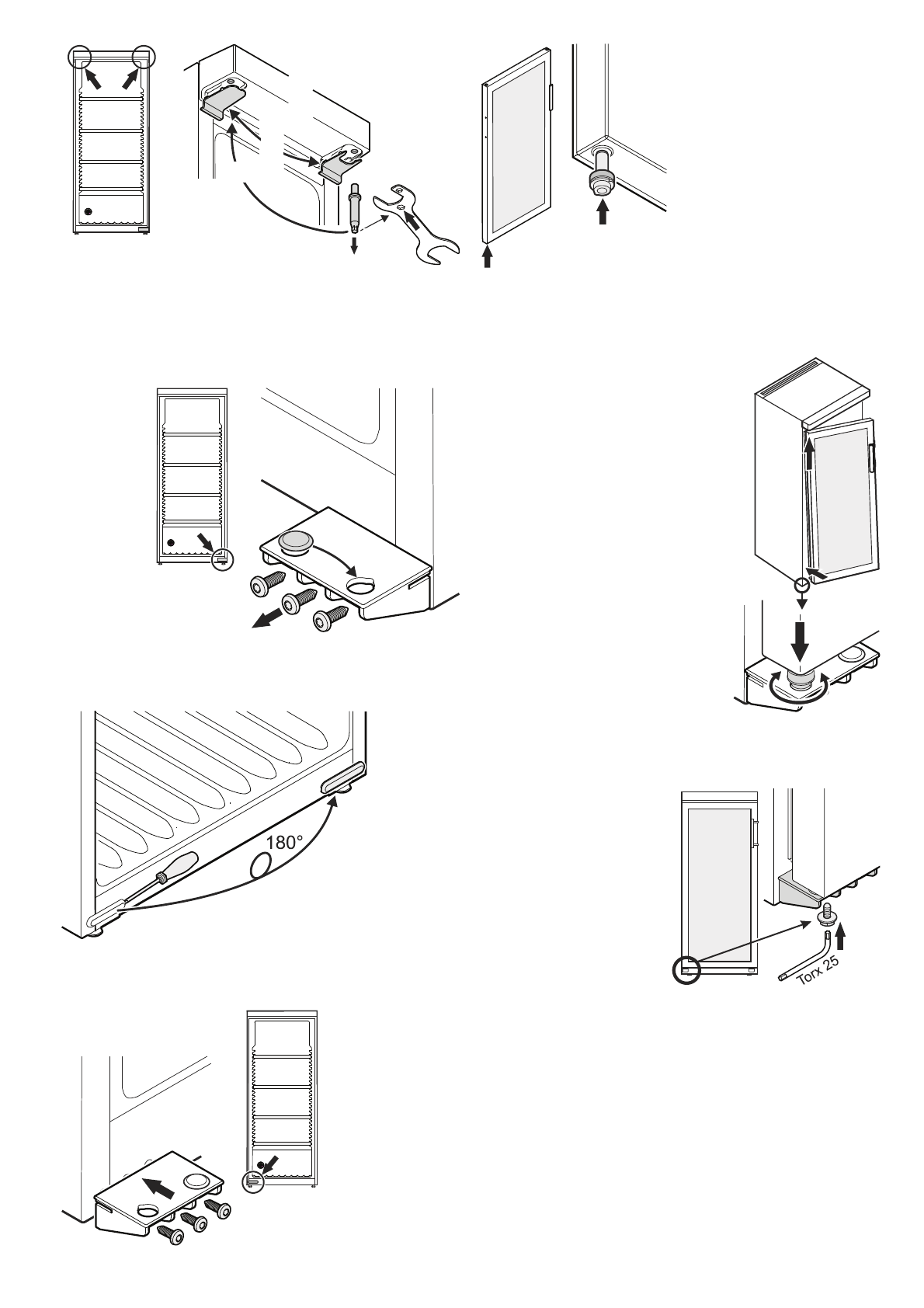 180°

Torx 25