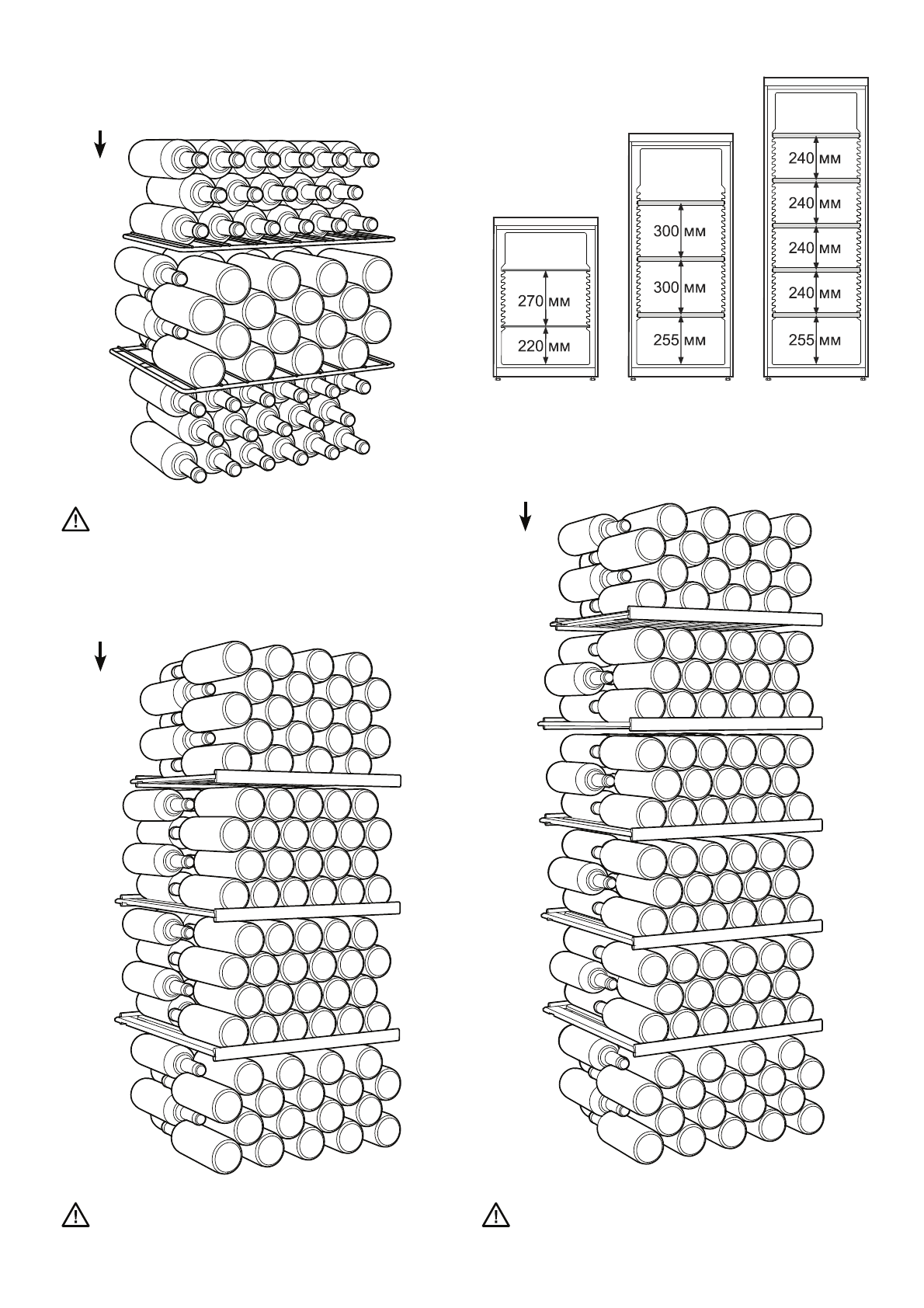 270 мм
220 мм
300 мм
300 мм
255 мм
240 мм
240 мм
240 мм
240 мм
255 мм