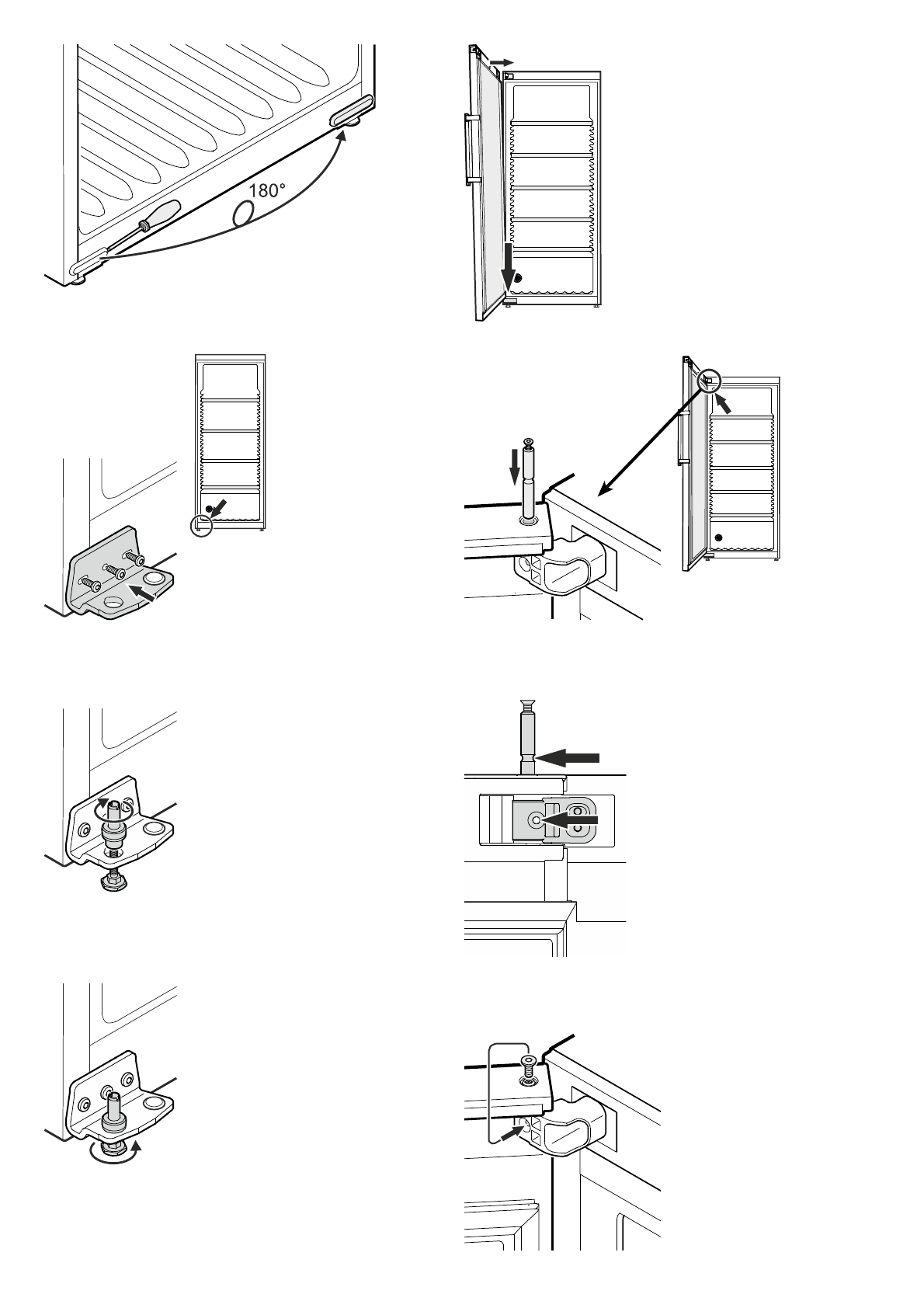 180°