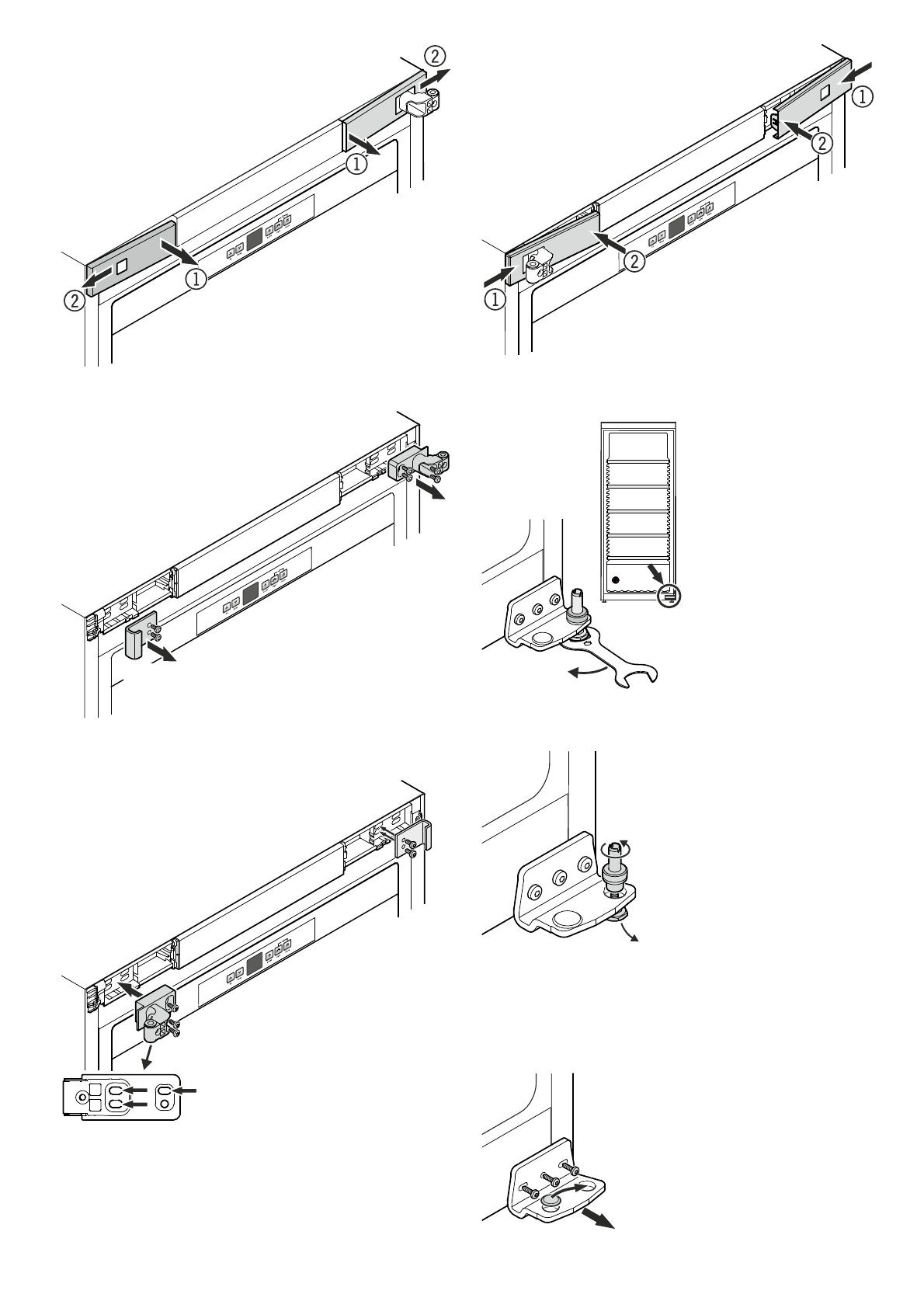 ②
①
①
②

①
②
②
①