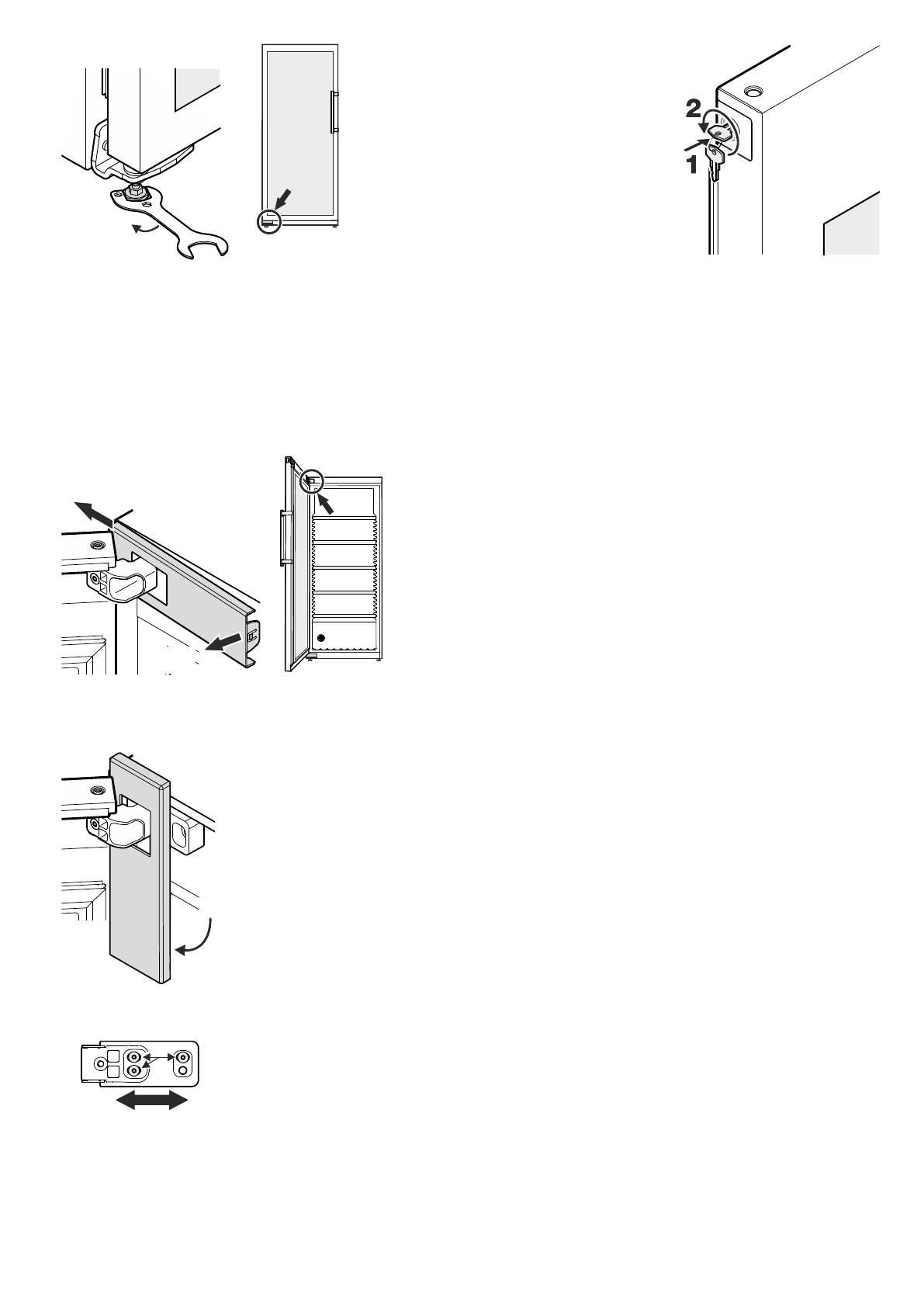 2
1