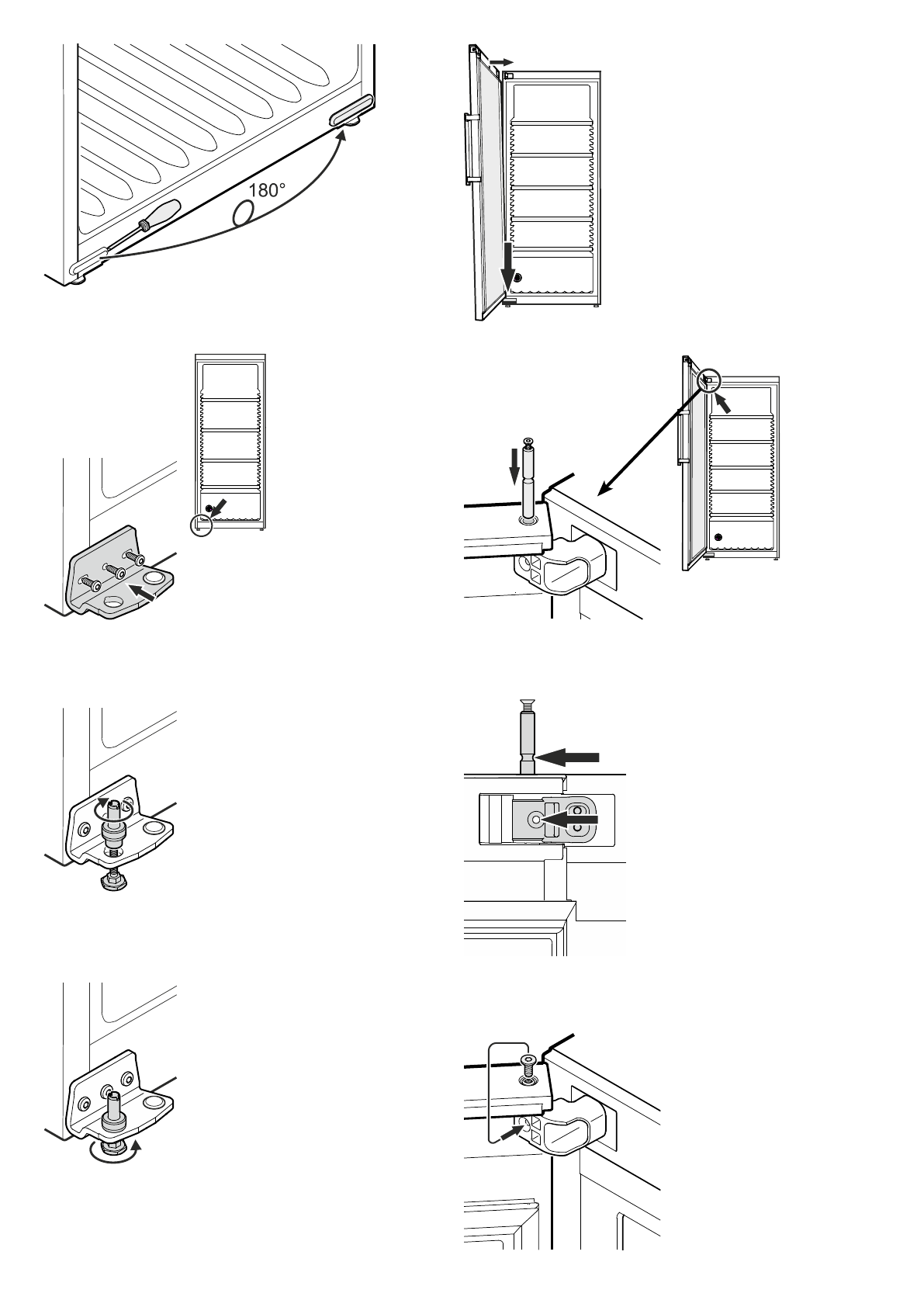 180°