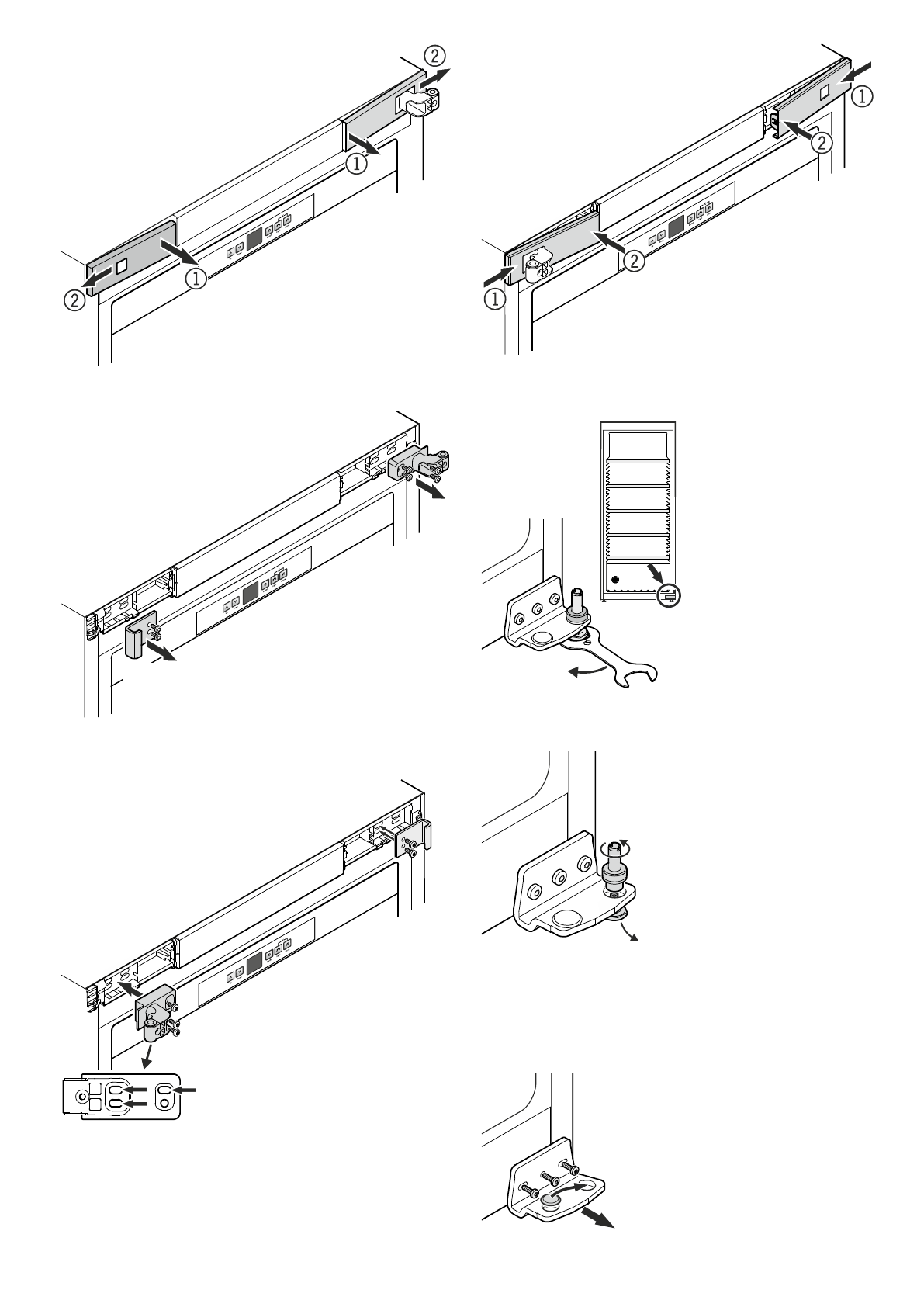 ②
①
①
②
①
②
②
①