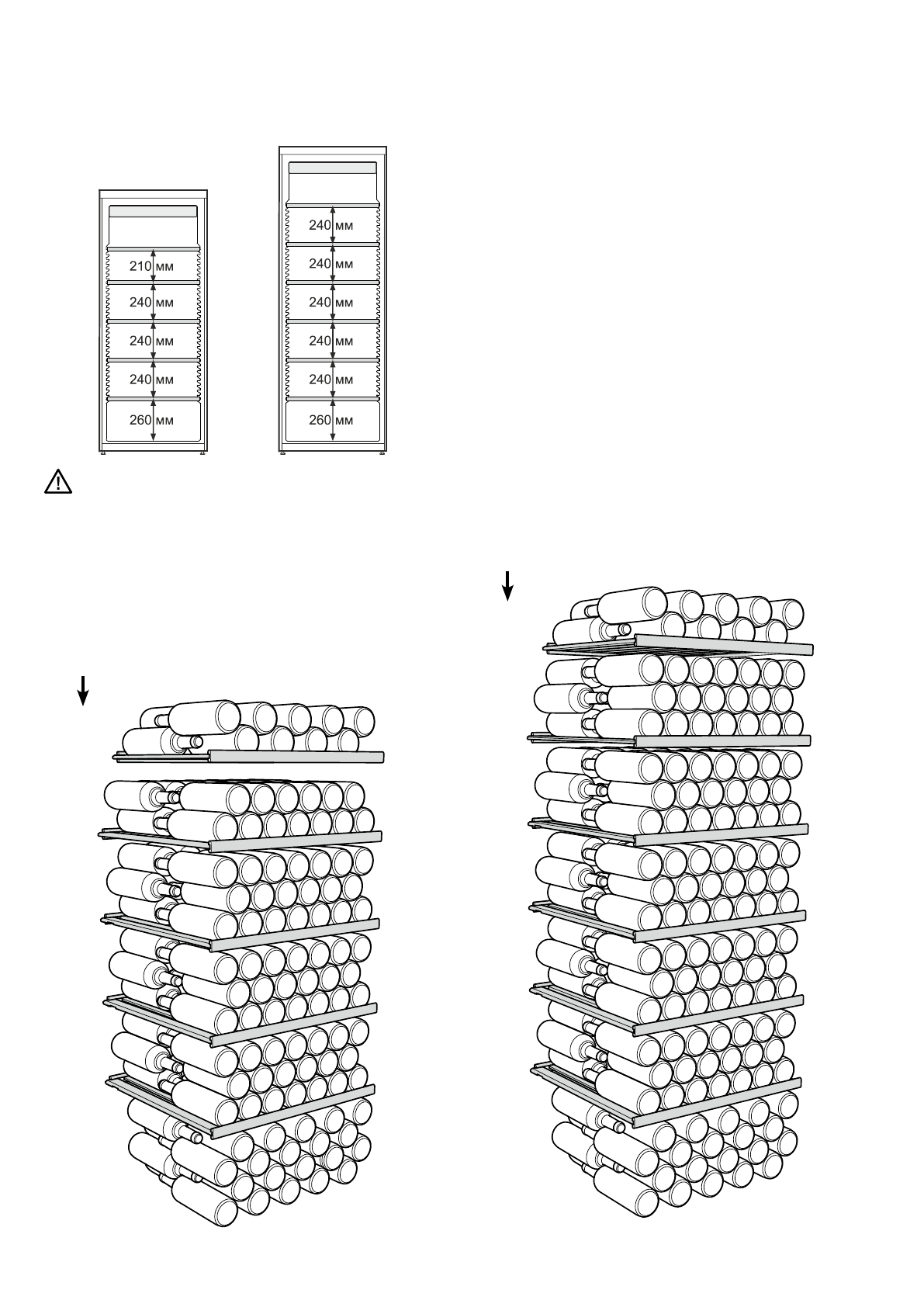 210 мм
240 мм
240 мм
240 мм
260 мм

240 мм
240 мм
240 мм
240 мм
240 мм
260 мм