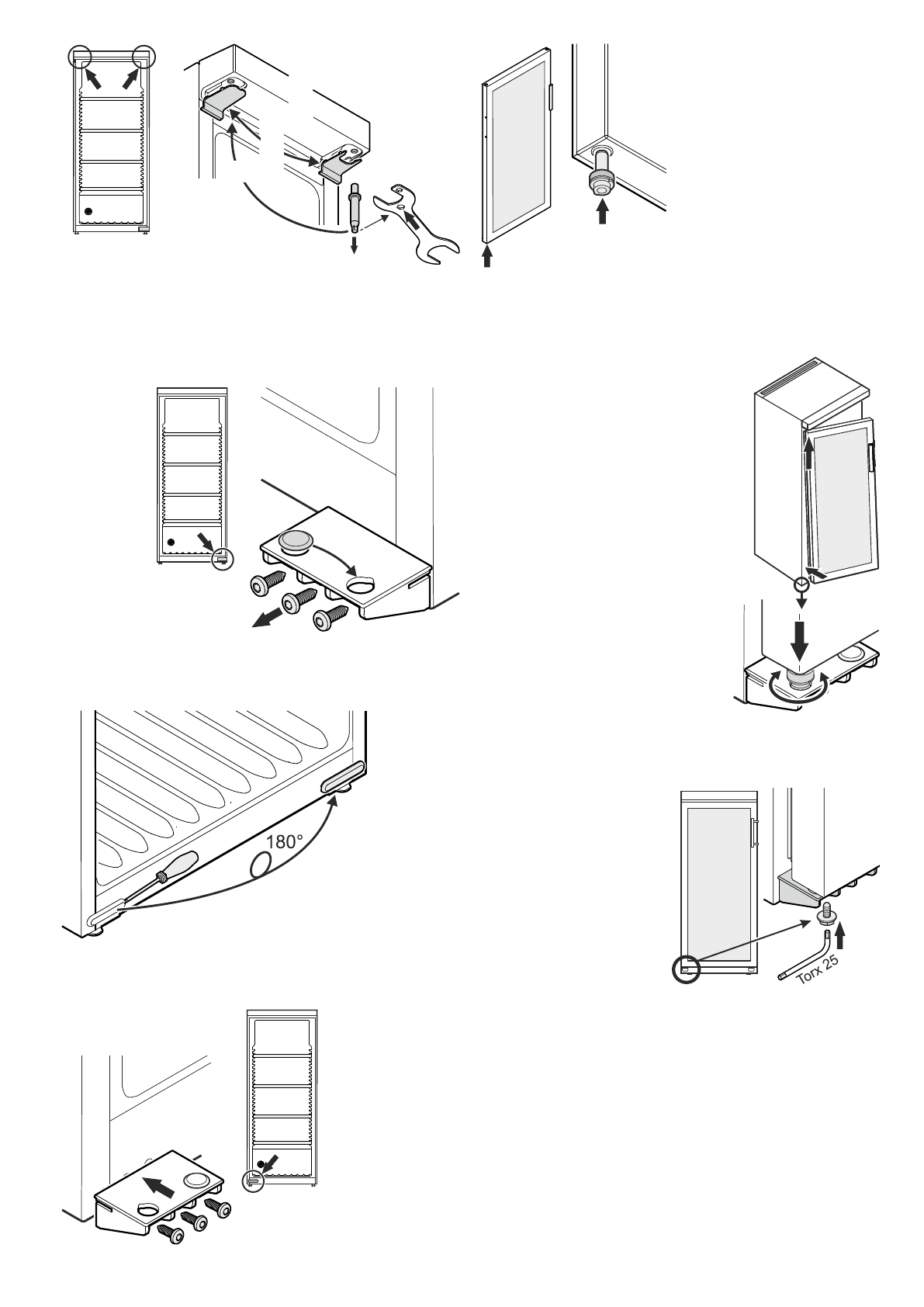 180°

Torx 25