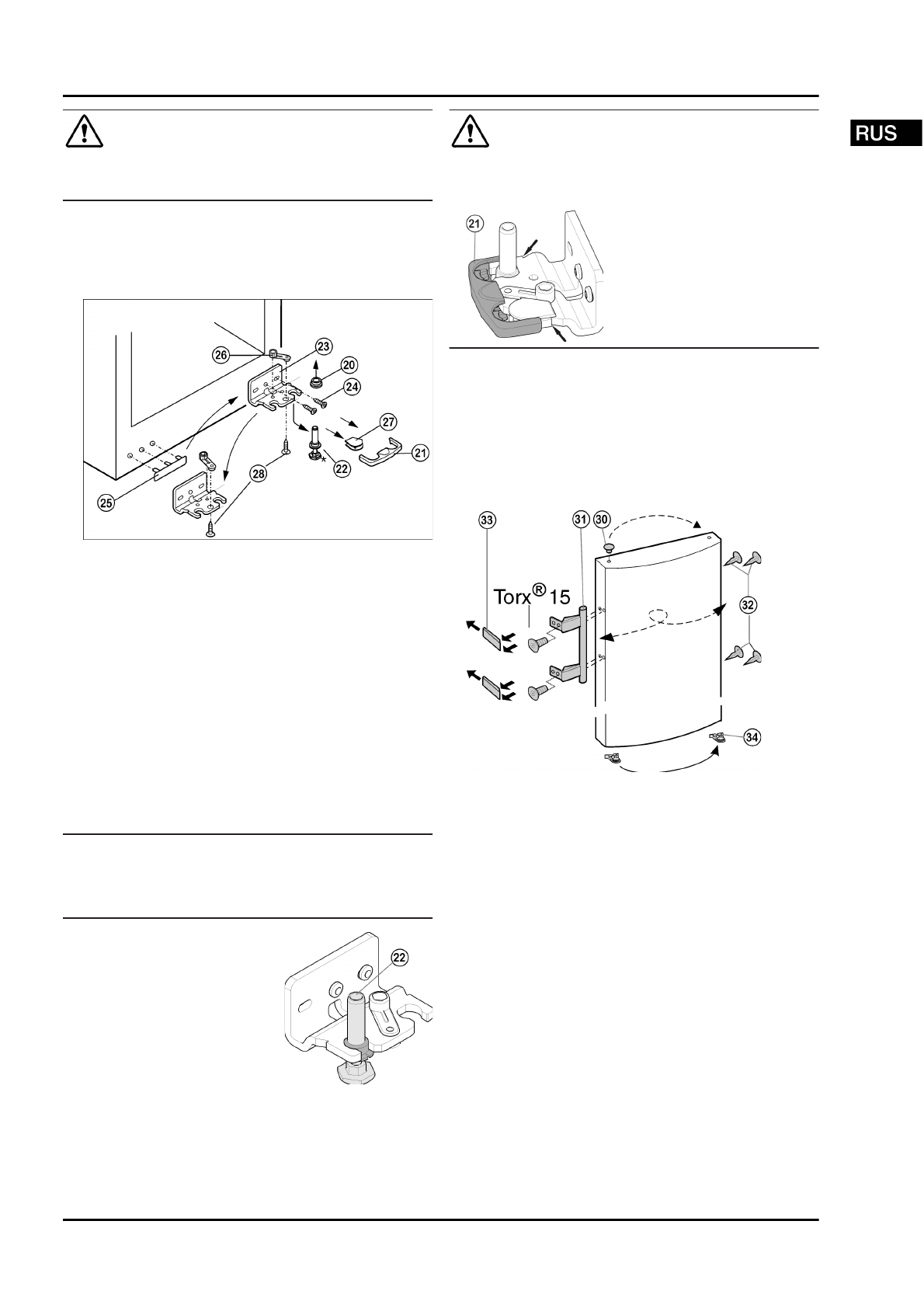 RUS

26
23
20
24
27
21
22
28
25

21

33
31
30
Torx® 15
32
34

22