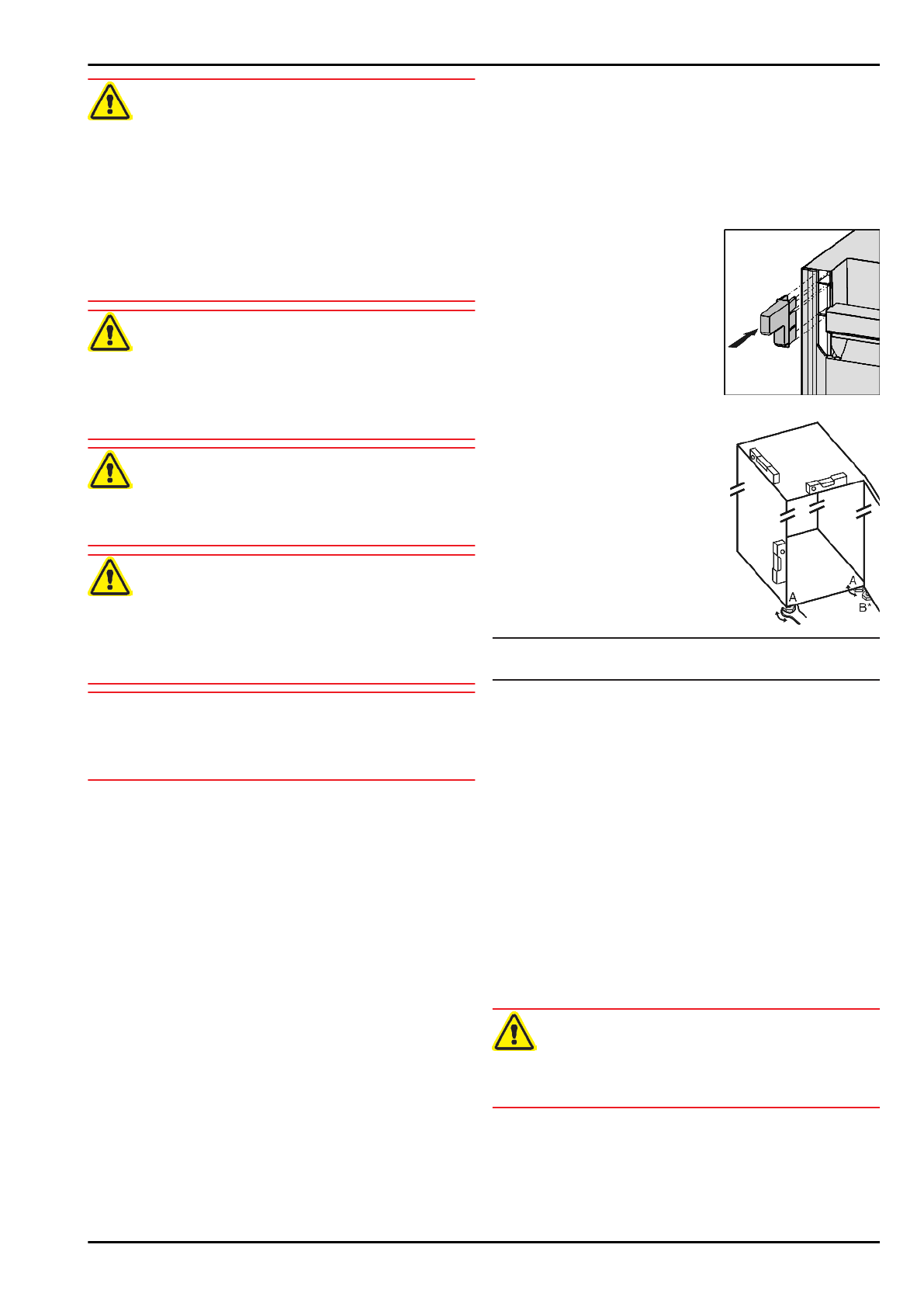 A

A

B*