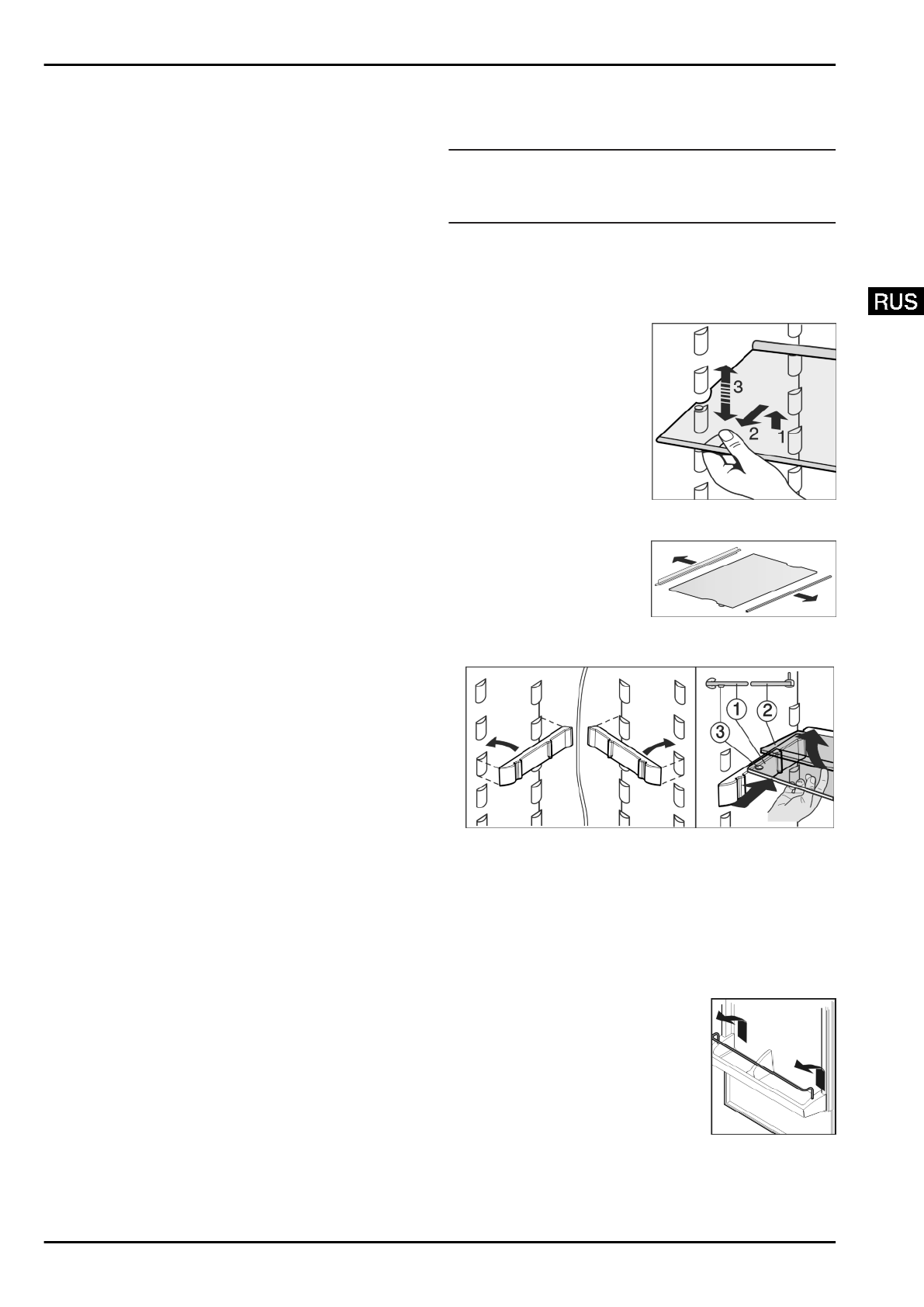 RUS

3
2
1

1
2
3