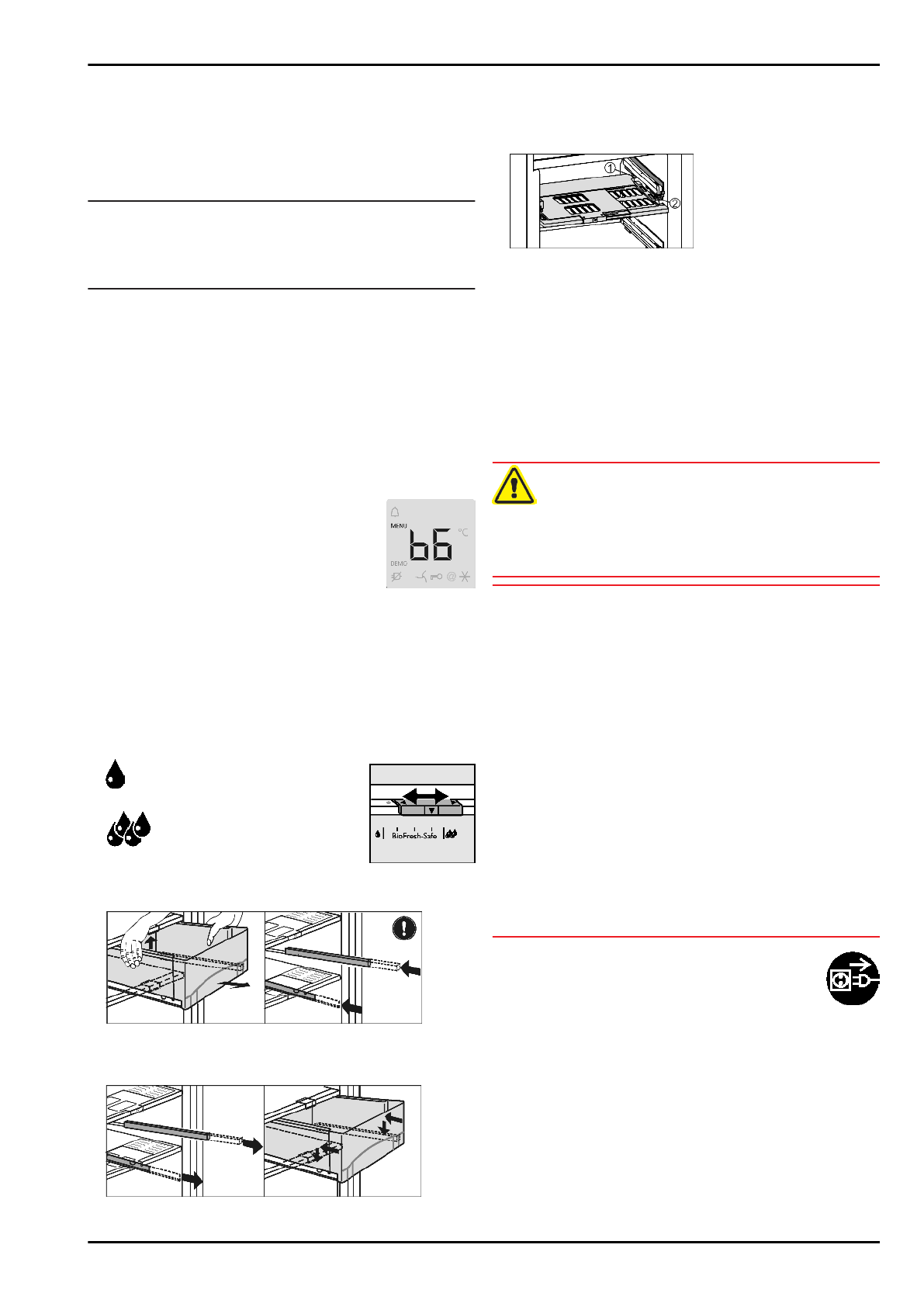 ①

②

MENU

b6

°C

DEMO

BioFresh-Safe