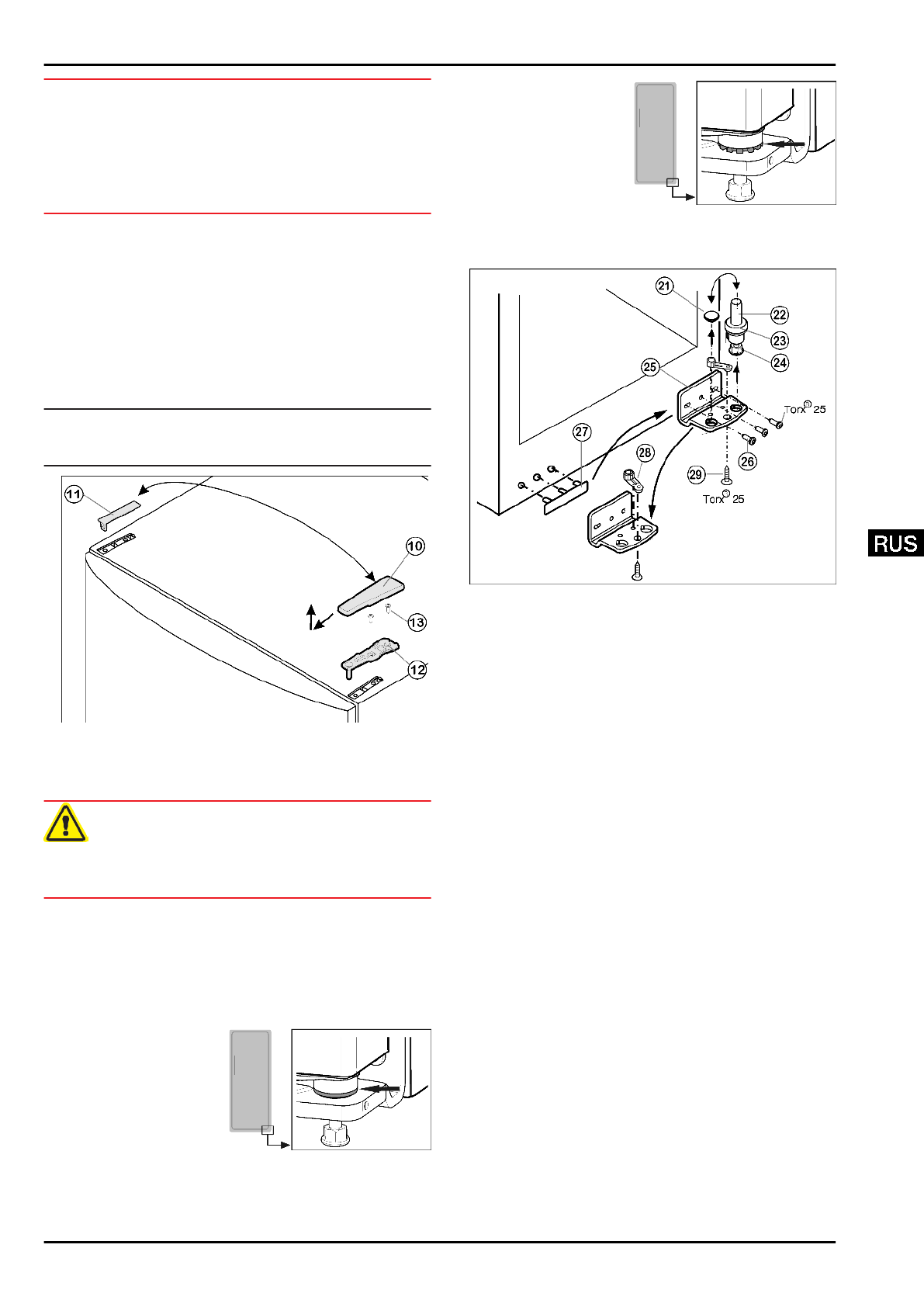 11

10

13

12

21

22

23

24

25

Torx 25

27

28

26

29

Torx 25

RUS