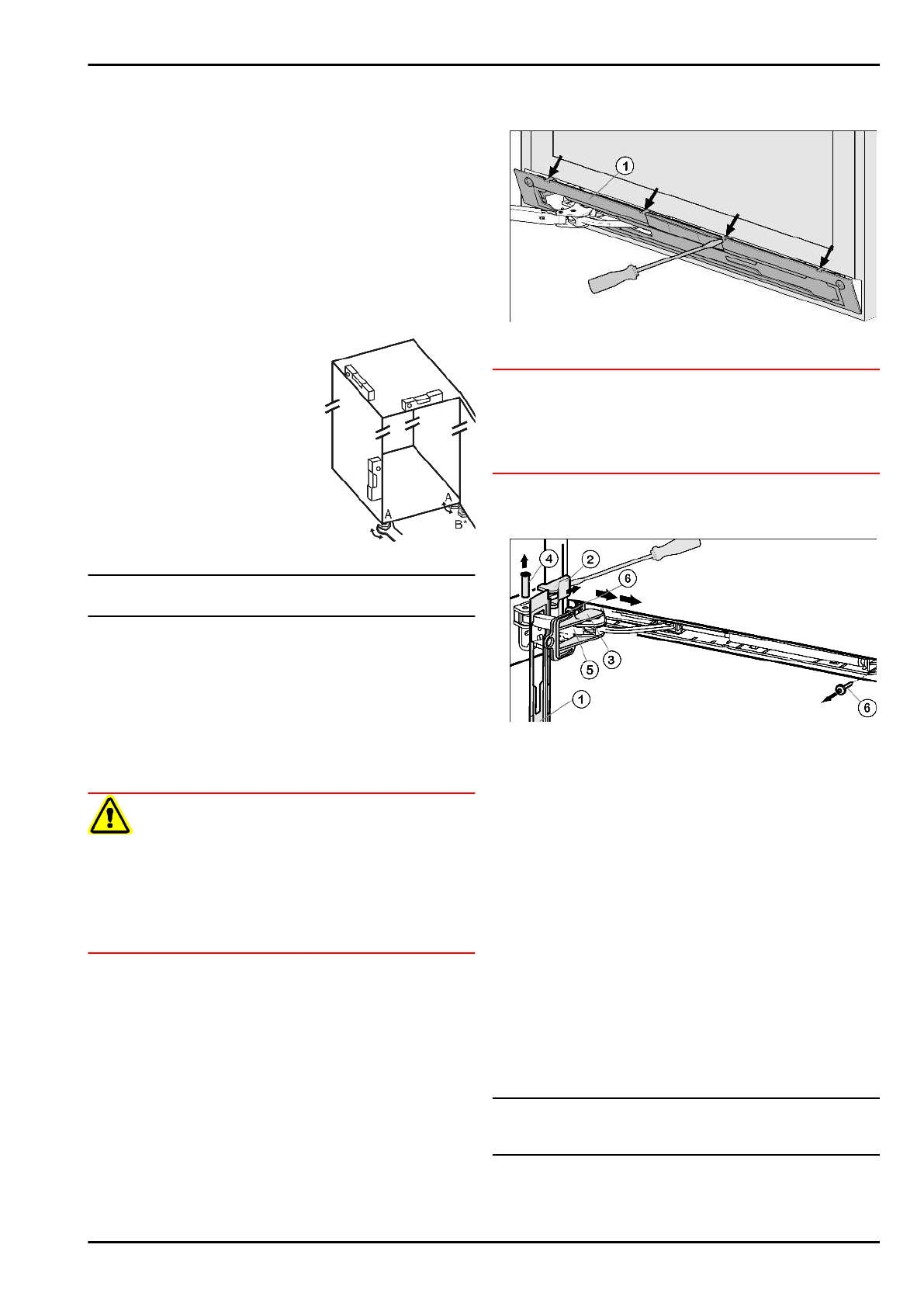 1

A
A
B*

4
2
6
5
3
1
6