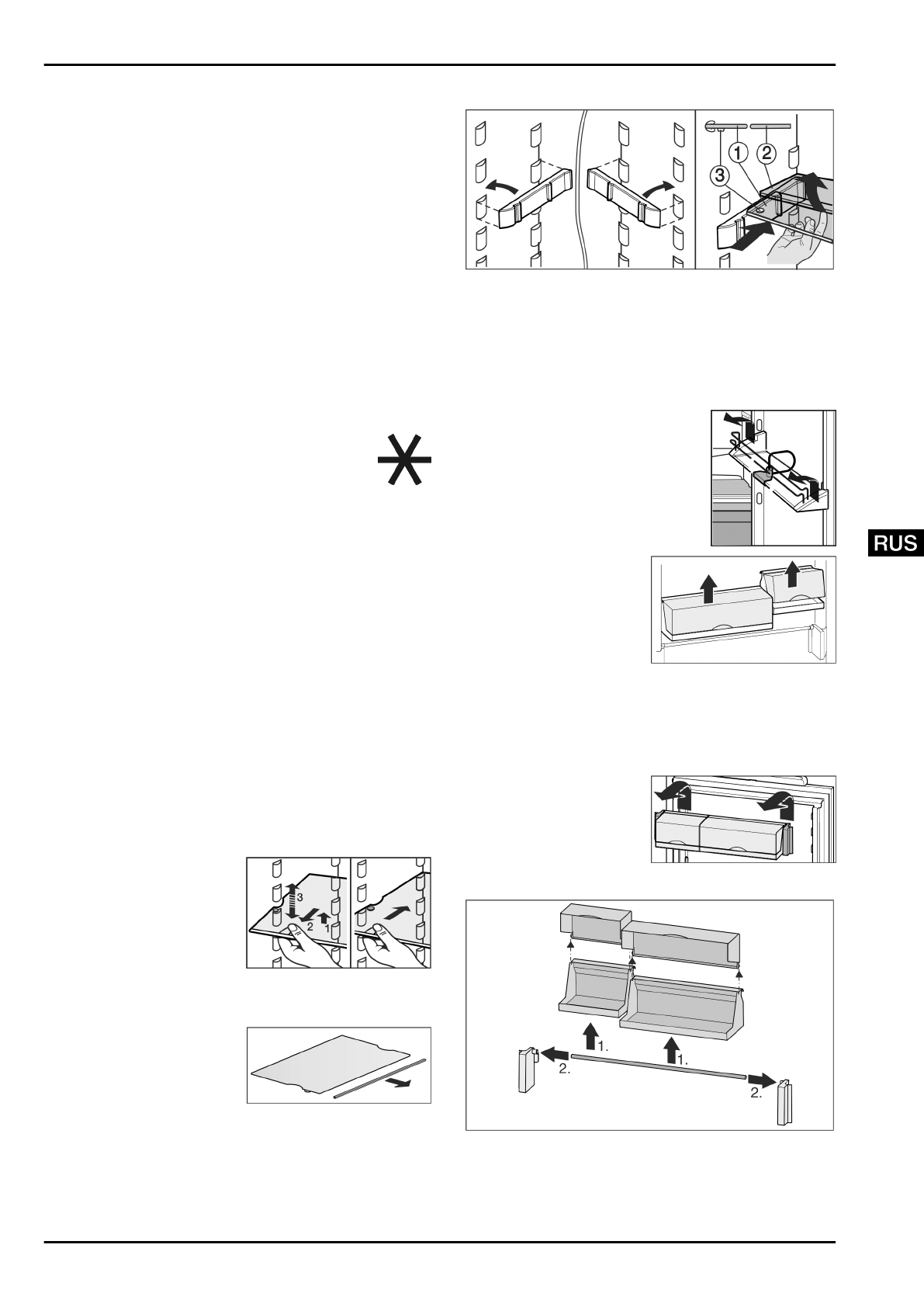 1
2
3

RUS

3
2
1

1.
1.
2.
2.