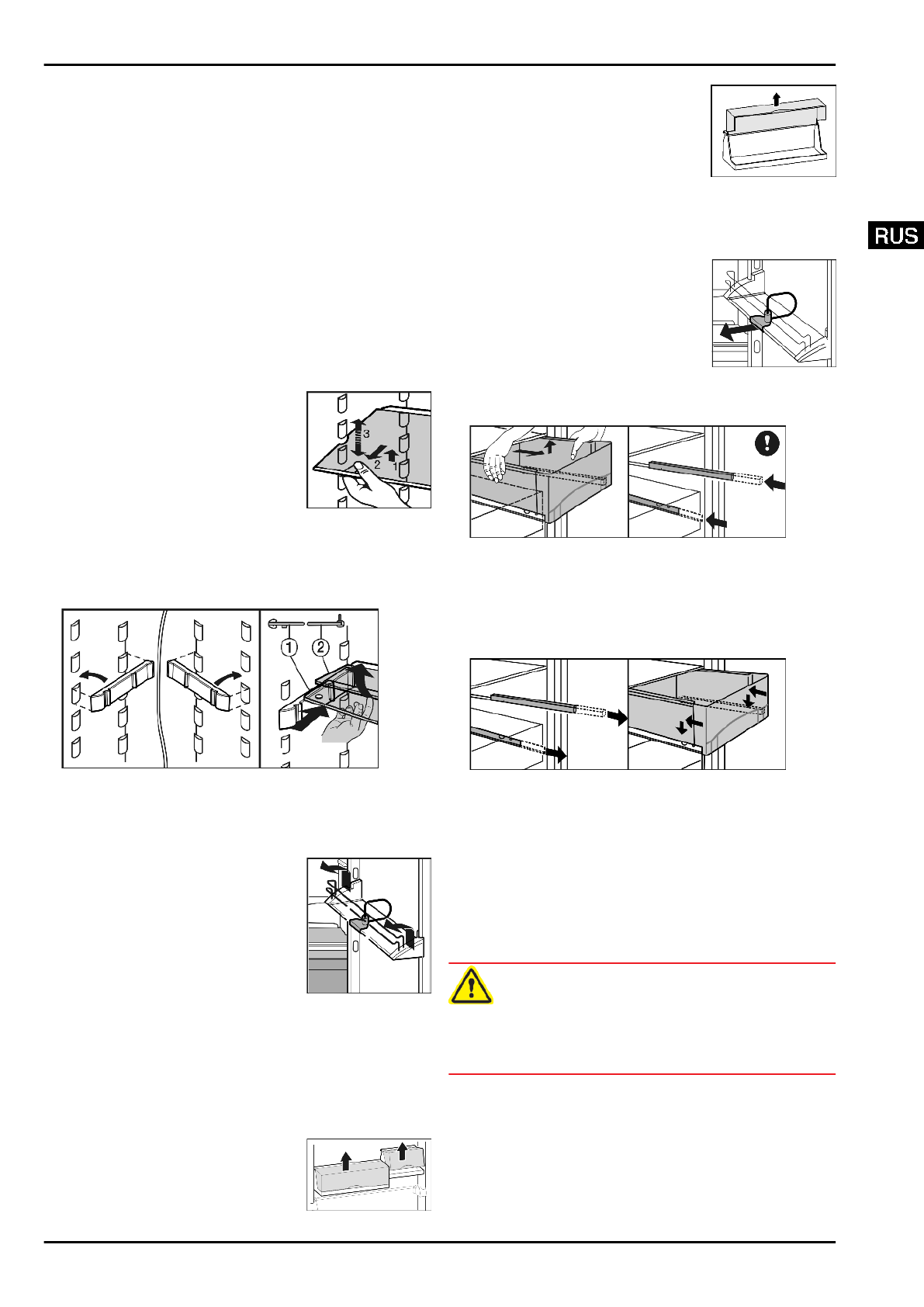 RUS

3
2
1

1
2