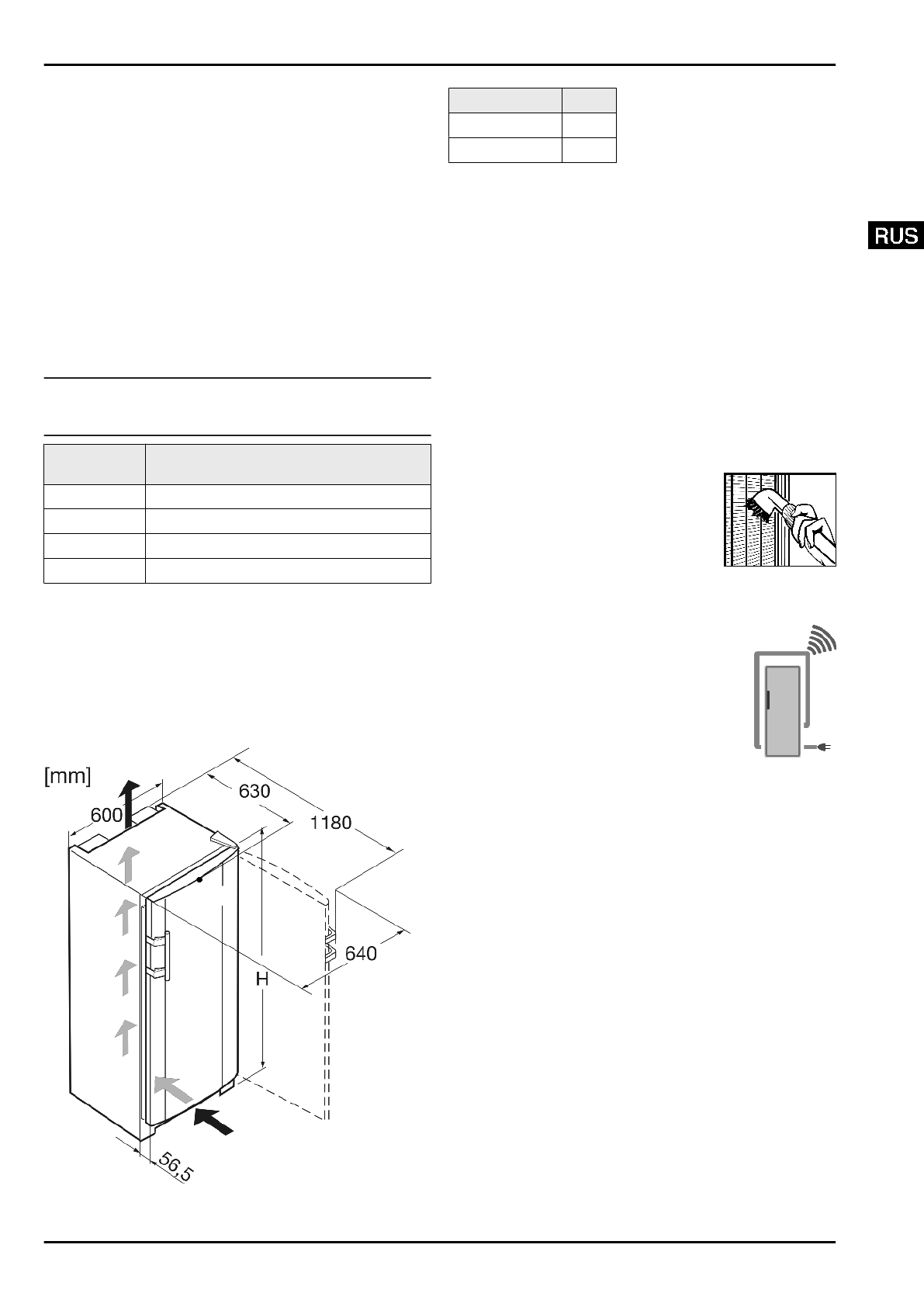 RUS

[mm]

600

630

1180

640

H

56,5