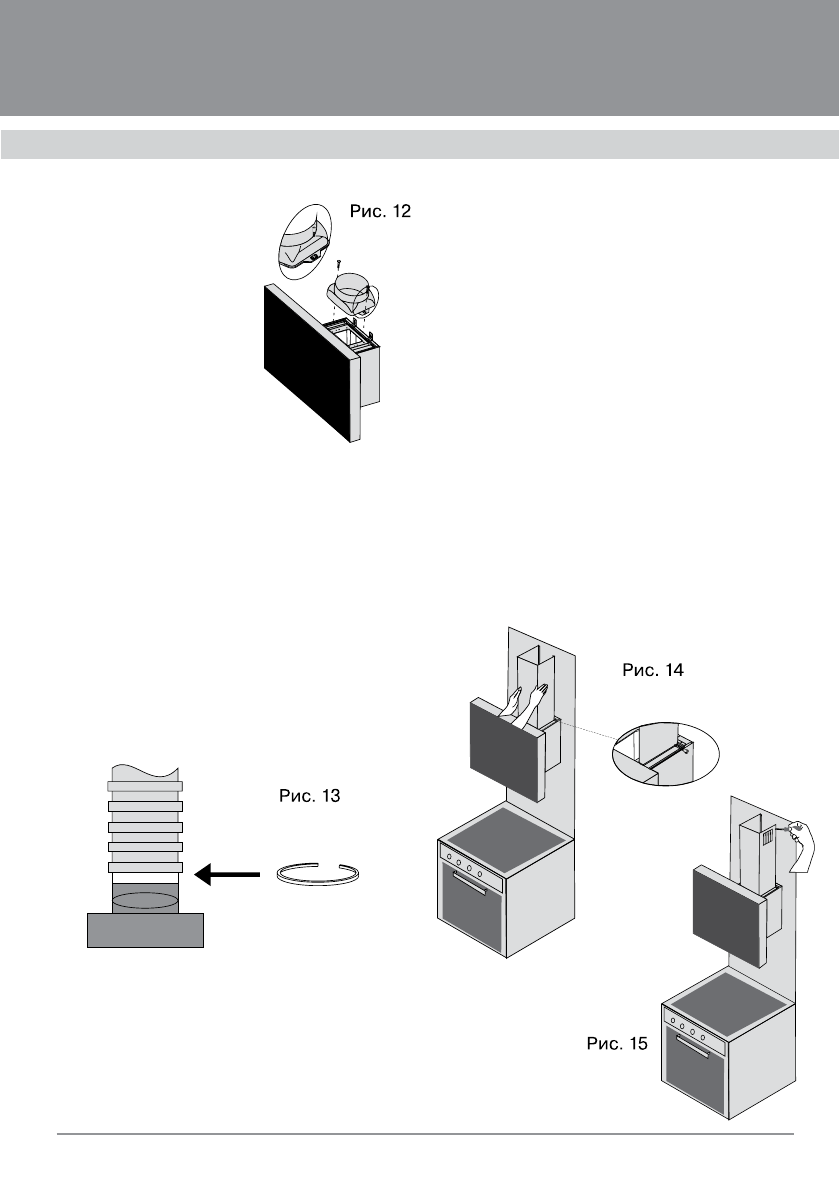 Рис. 12

Рис. 14

Рис. 13

Рис. 15