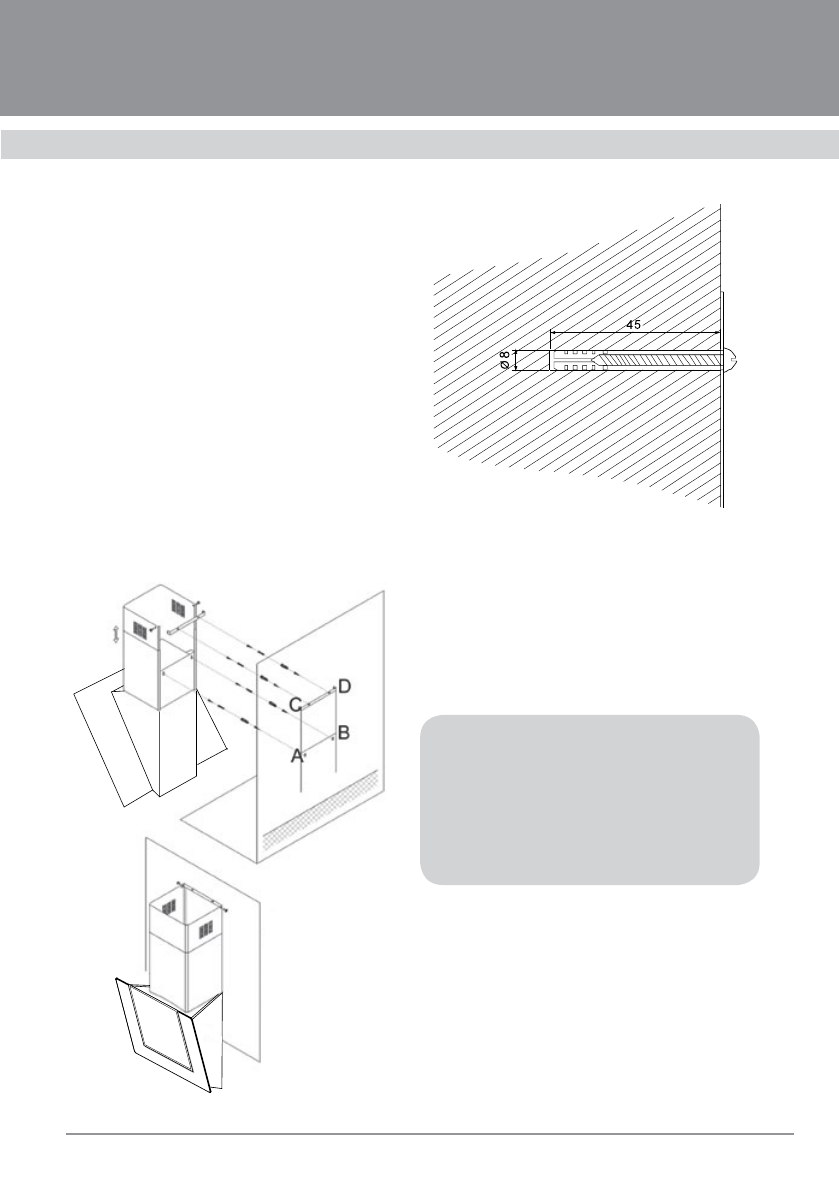 45

Ø 8

D
C
B
A