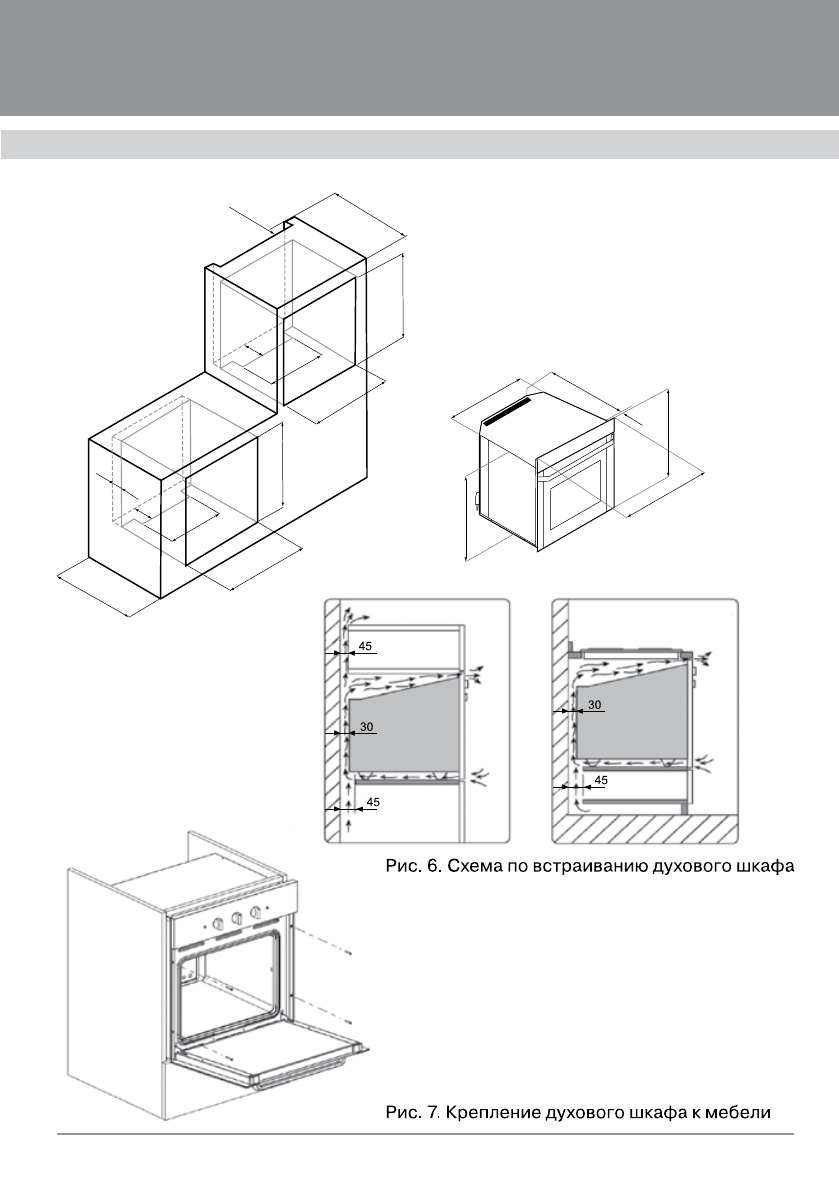 45

30

45

30

45

Рис. 6. Схема по встраиванию духового шкафа

Рис. 7. Крепление духового шкафа к мебели