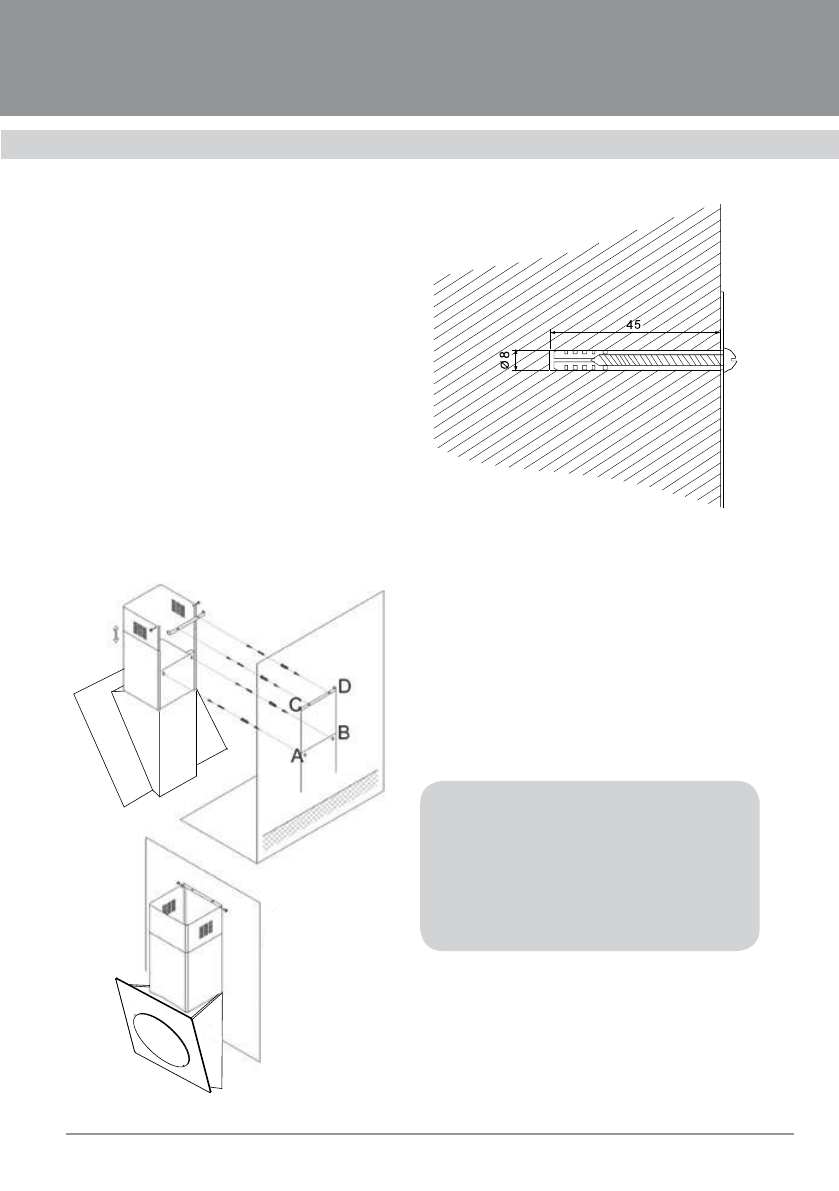 45

Ø 8

D
C
B
A