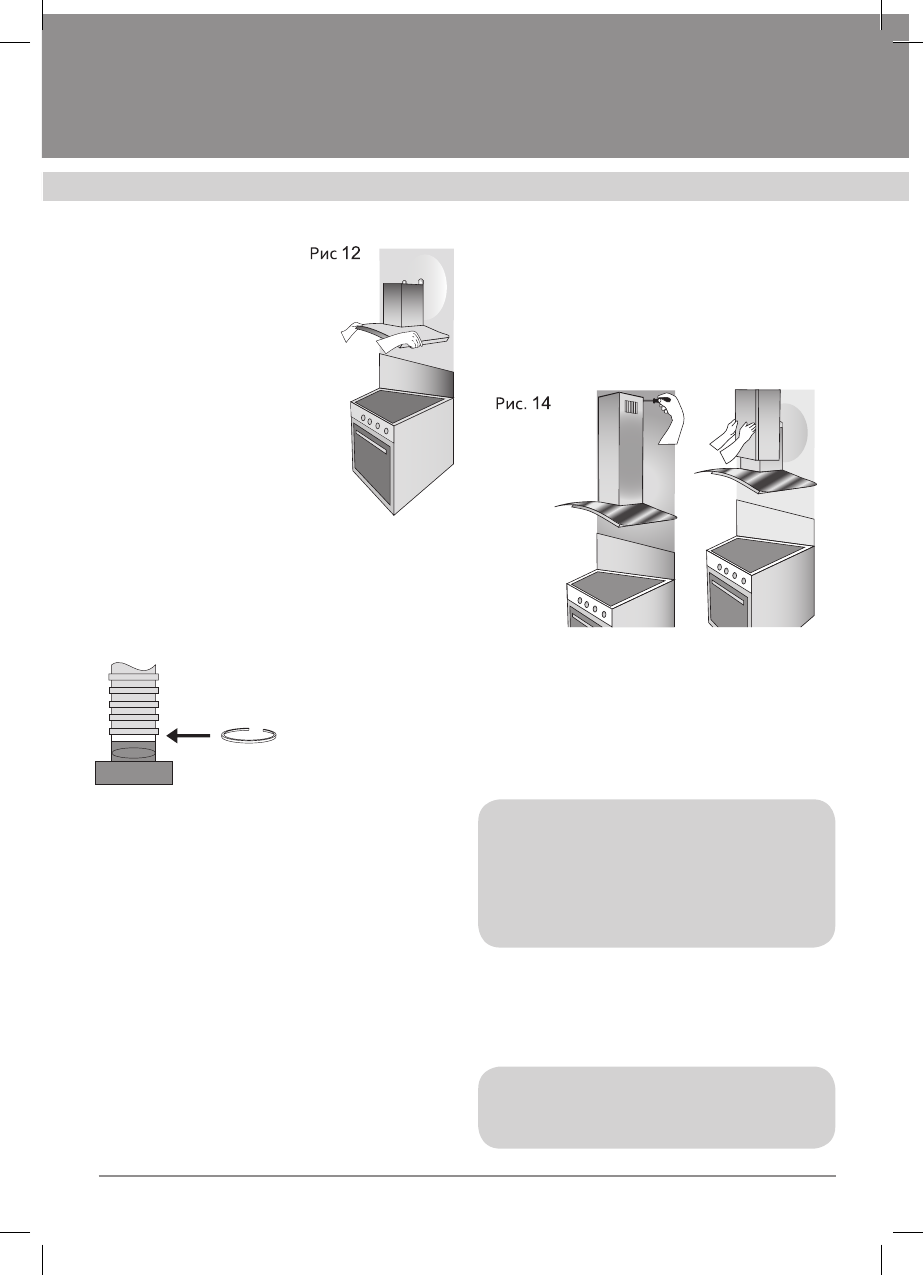 Рис 12

Рис. 14