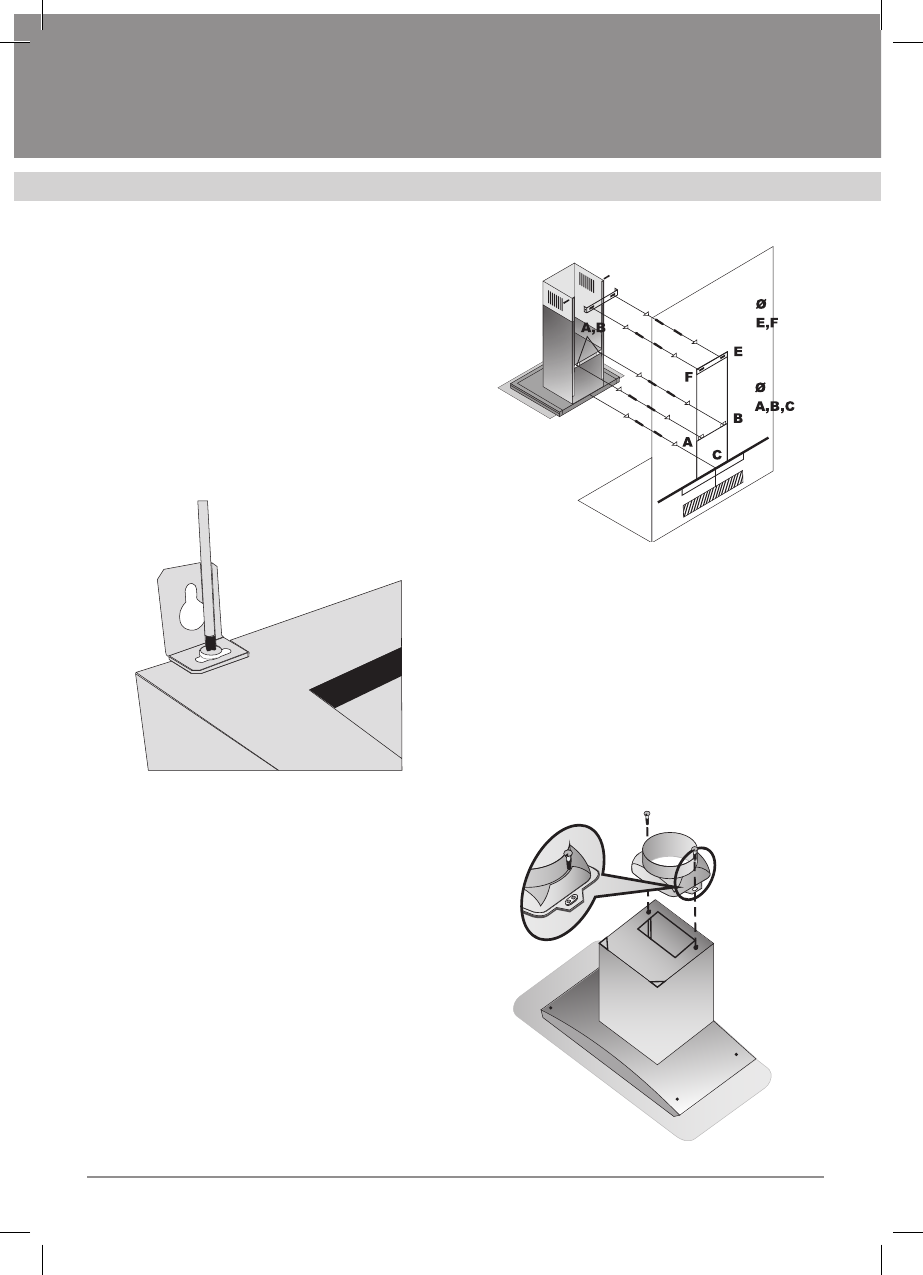 A,B

Ø
E,F

E

F

Ø
A,B,C

B

A

C