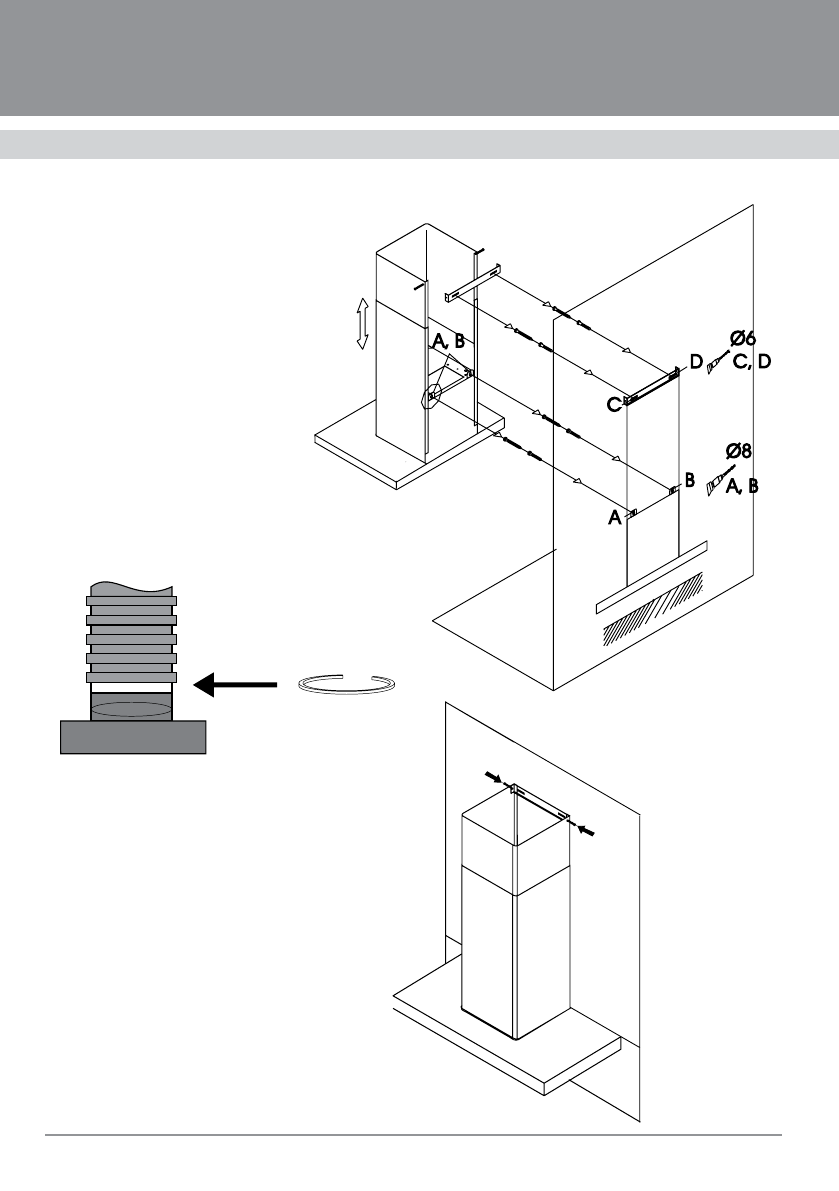 A, B

Ø6
D
C, D
C

Ø8
B
A, B
A