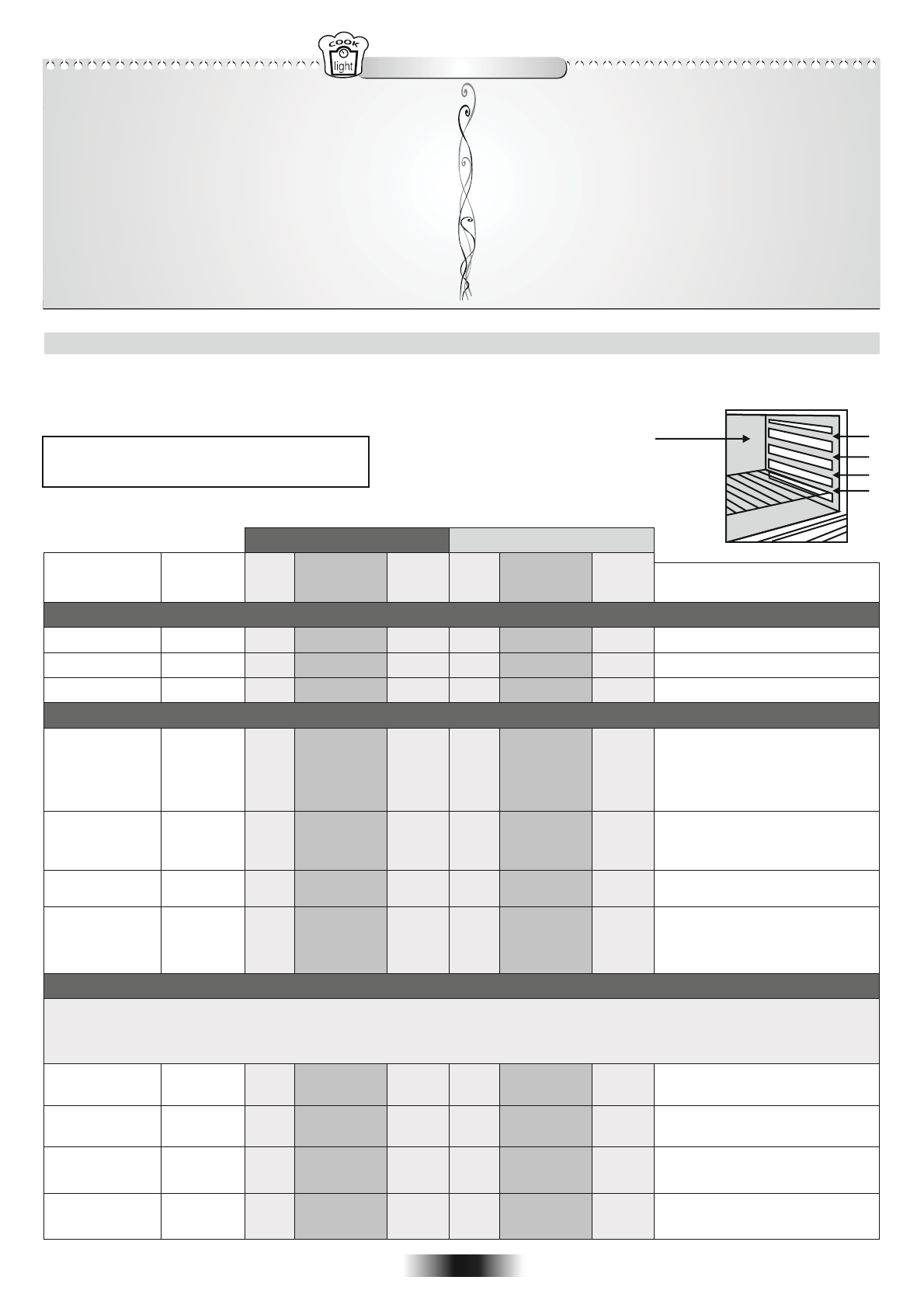 COOK
light