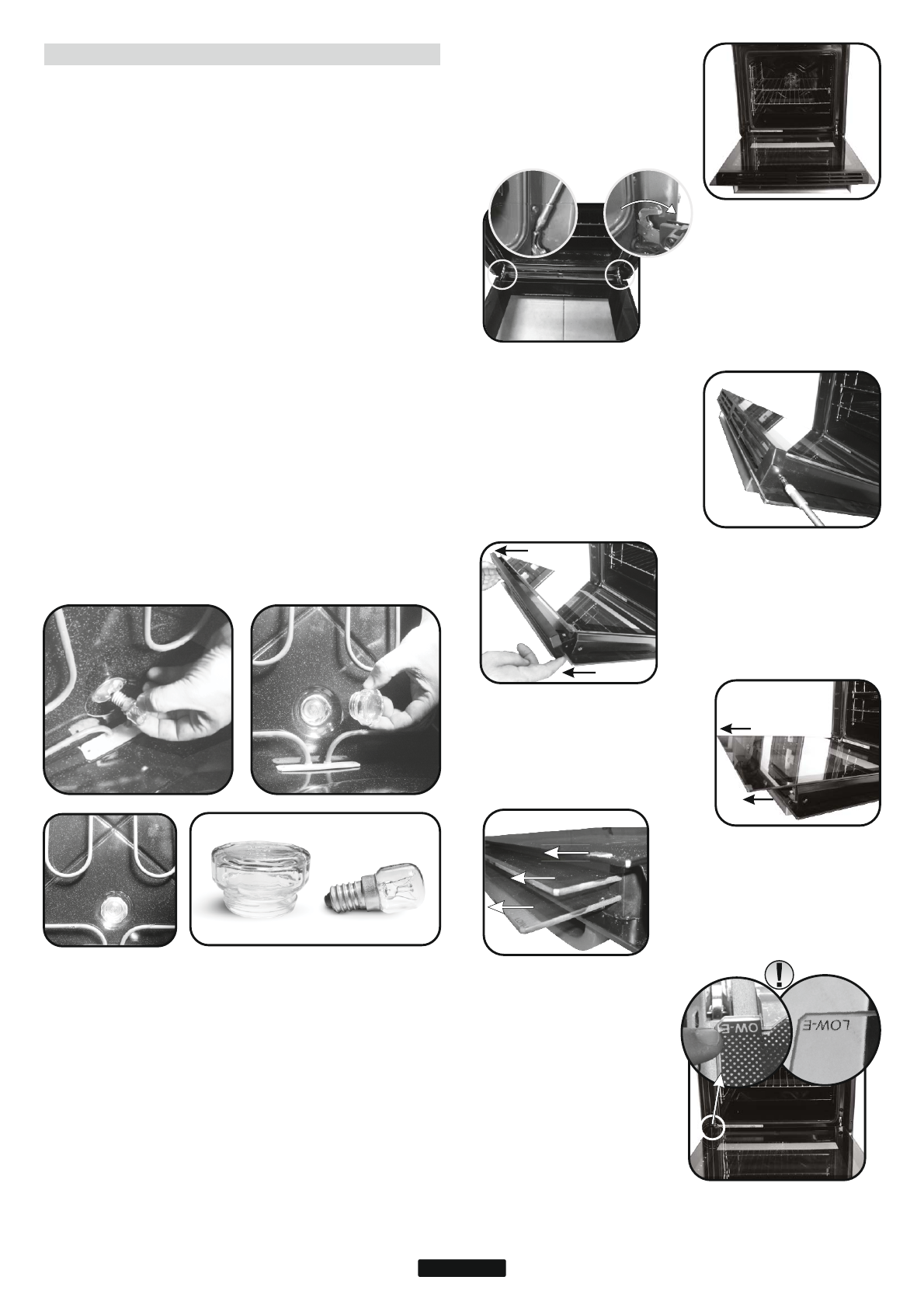 LOW-E

LOW-E